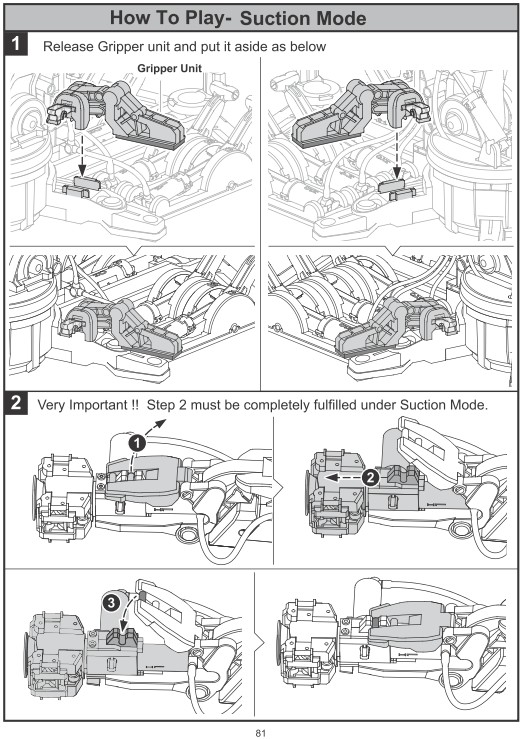 How To Play- Suction Mode

1 Release Gripper unit and put it aside as below

Gripper Unit

2 Very Important !! Step 2 must be completely fulfilled under Suction Mode.

1

2

3

81