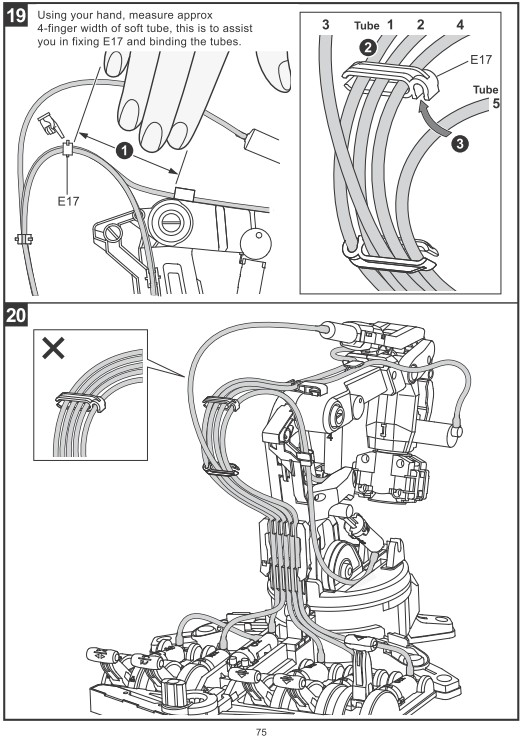 19 Using your hand, measure approx 4-finger width of soft tube, this is to assist you in fixing E17 and binding the tubes.

1

E17

3 Tube 1 2 4

2

E17

Tube 5

3

20

75