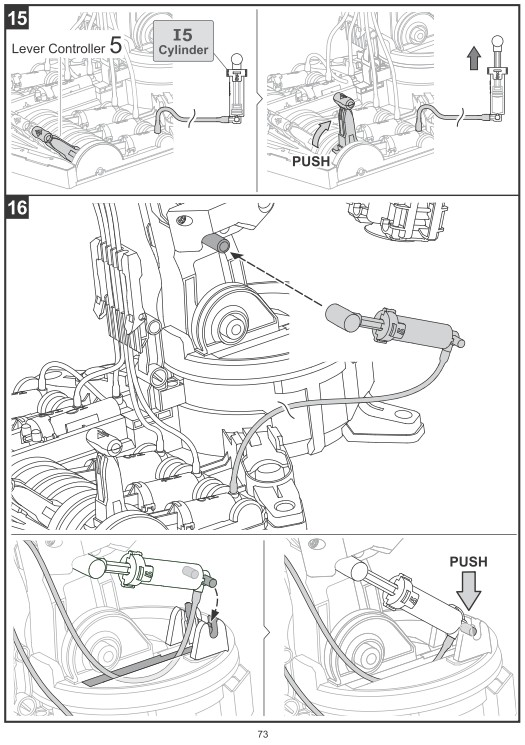 15

Lever Controller 5

I5
Cylinder

PUSH

16

PUSH

73