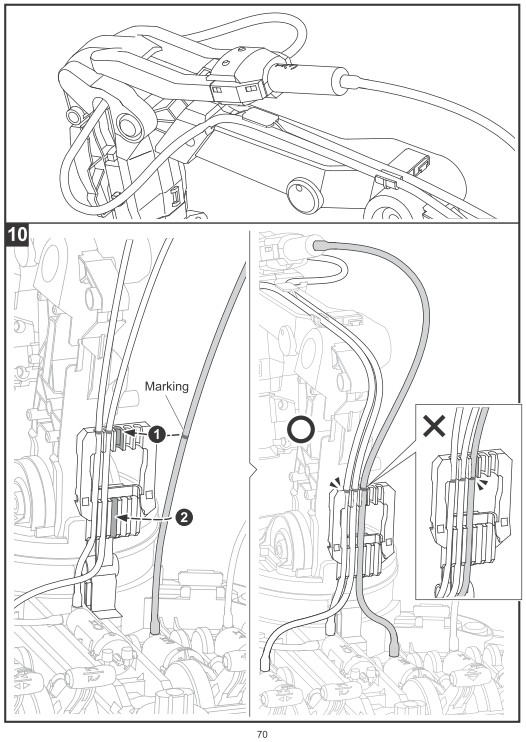 10

Marking

1

2

70