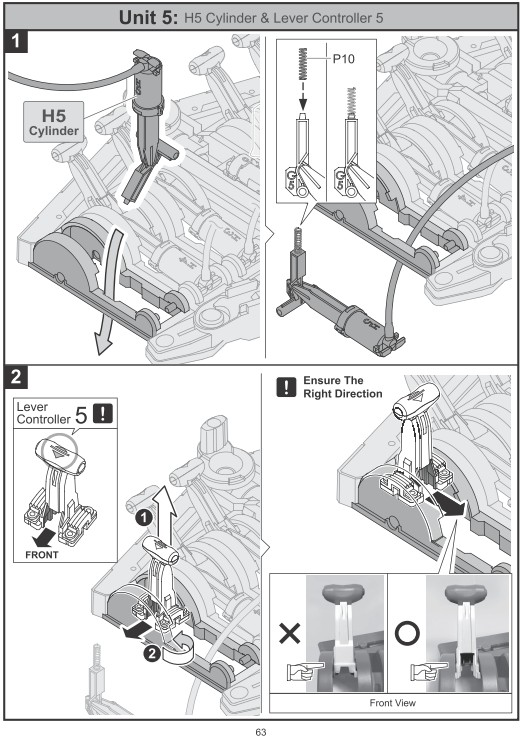 Unit 5: H5 Cylinder & Lever Controller 5

1

H5 Cylinder

P10

G 5

G 5

2

Lever Controller 5 !

FRONT

1

2

! Ensure The Right Direction

×

○

Front View

63