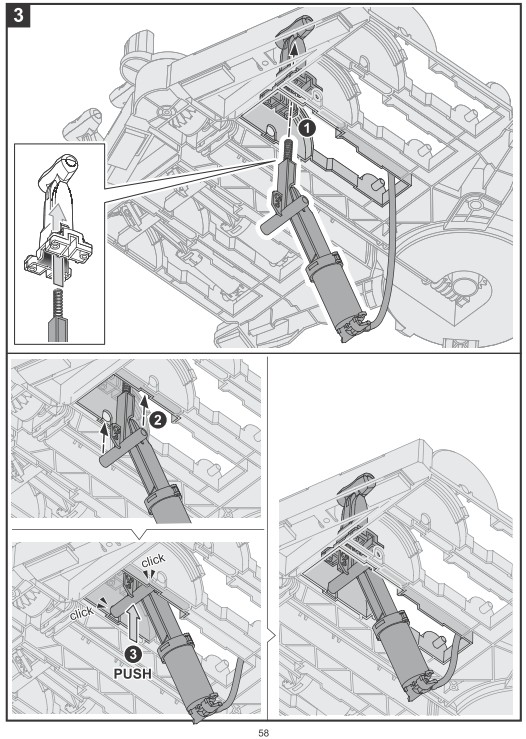 3

1

2

click

click

3

PUSH

58