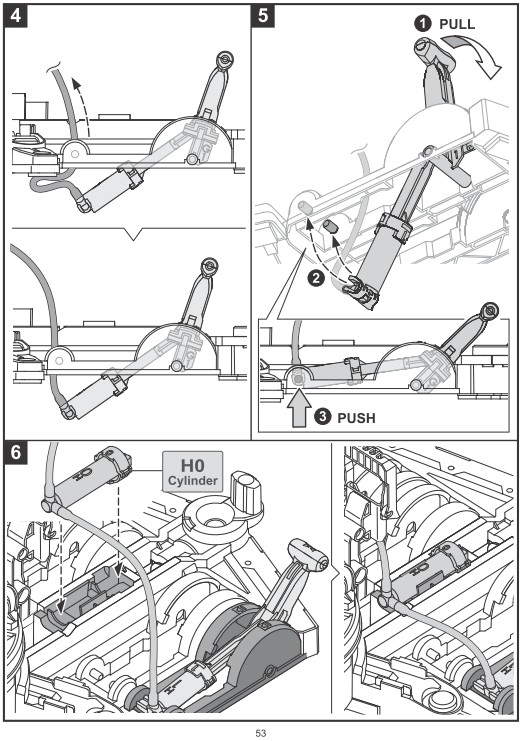 4

5

1 PULL

2

3 PUSH

6

H0
Cylinder

53