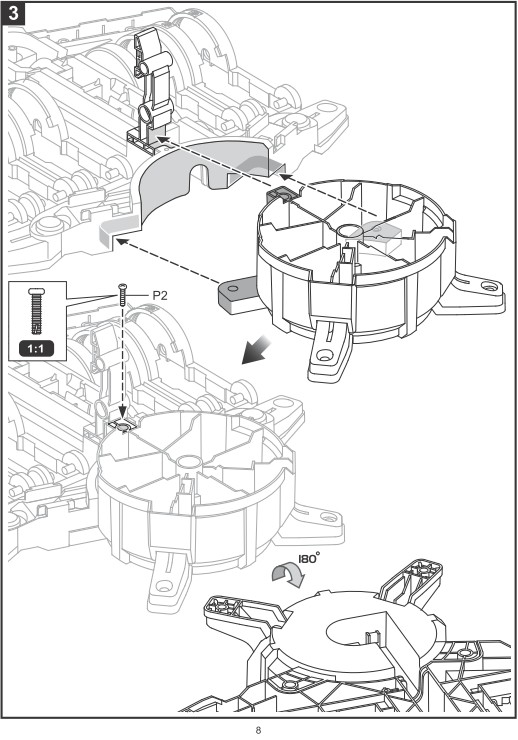 3

P2

1:1

180°

8