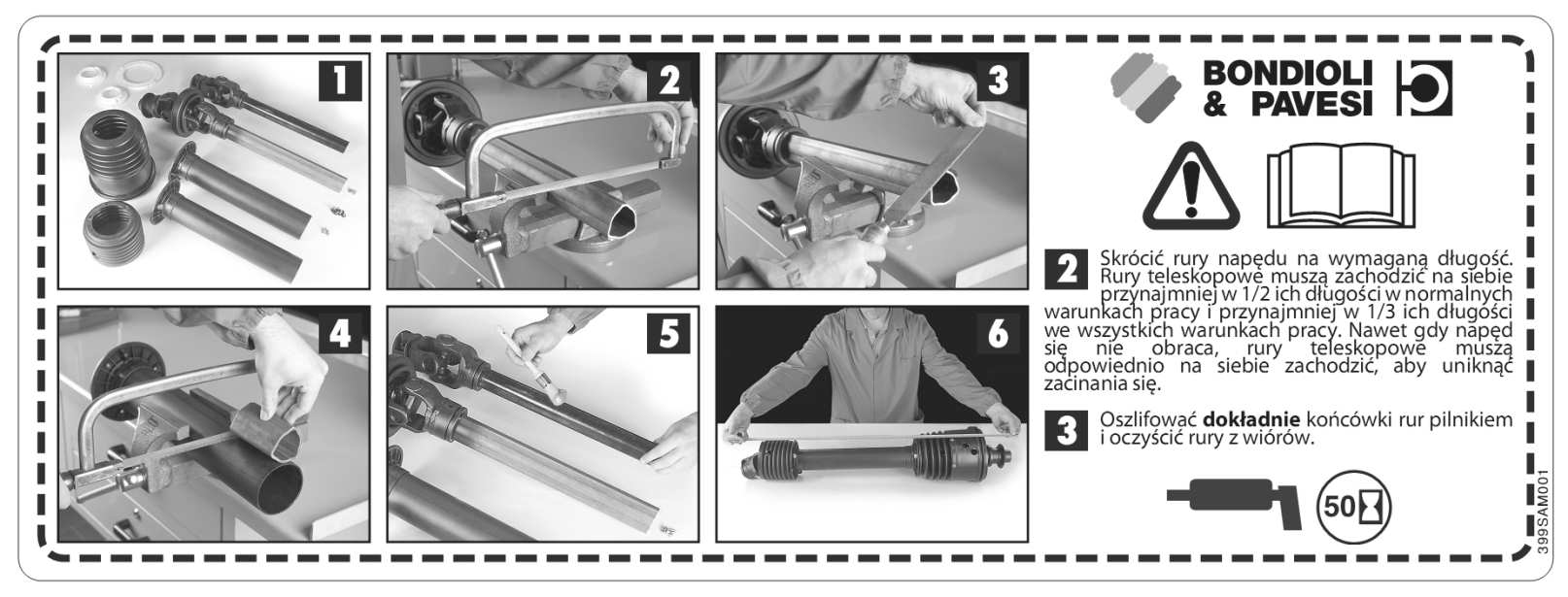 1

2

3

4

5

6

BONDIOLI & PAVESI

2 Skrócić rury napędu na wymaganą długość. Rury teleskopowe muszą zachodzić na siebie przynajmniej w 1/2 ich długości w normalnych warunkach pracy i przynajmniej w 1/3 ich długości we wszystkich warunkach pracy. Nawet gdy napęd się nie obraca, rury teleskopowe muszą odpowiednio na siebie zachodzić, aby uniknąć zacinania się.

3 Oszlifować **dokładnie** końcówki rur pilnikiem i oczyścić rury z wiórów.

50

399SAM001