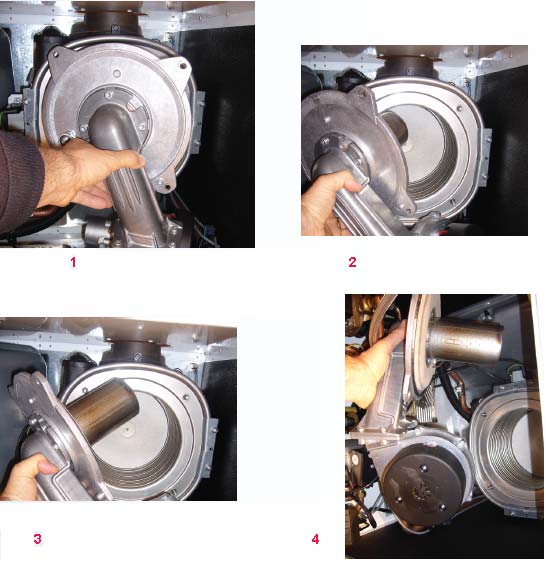 1

2

3

4