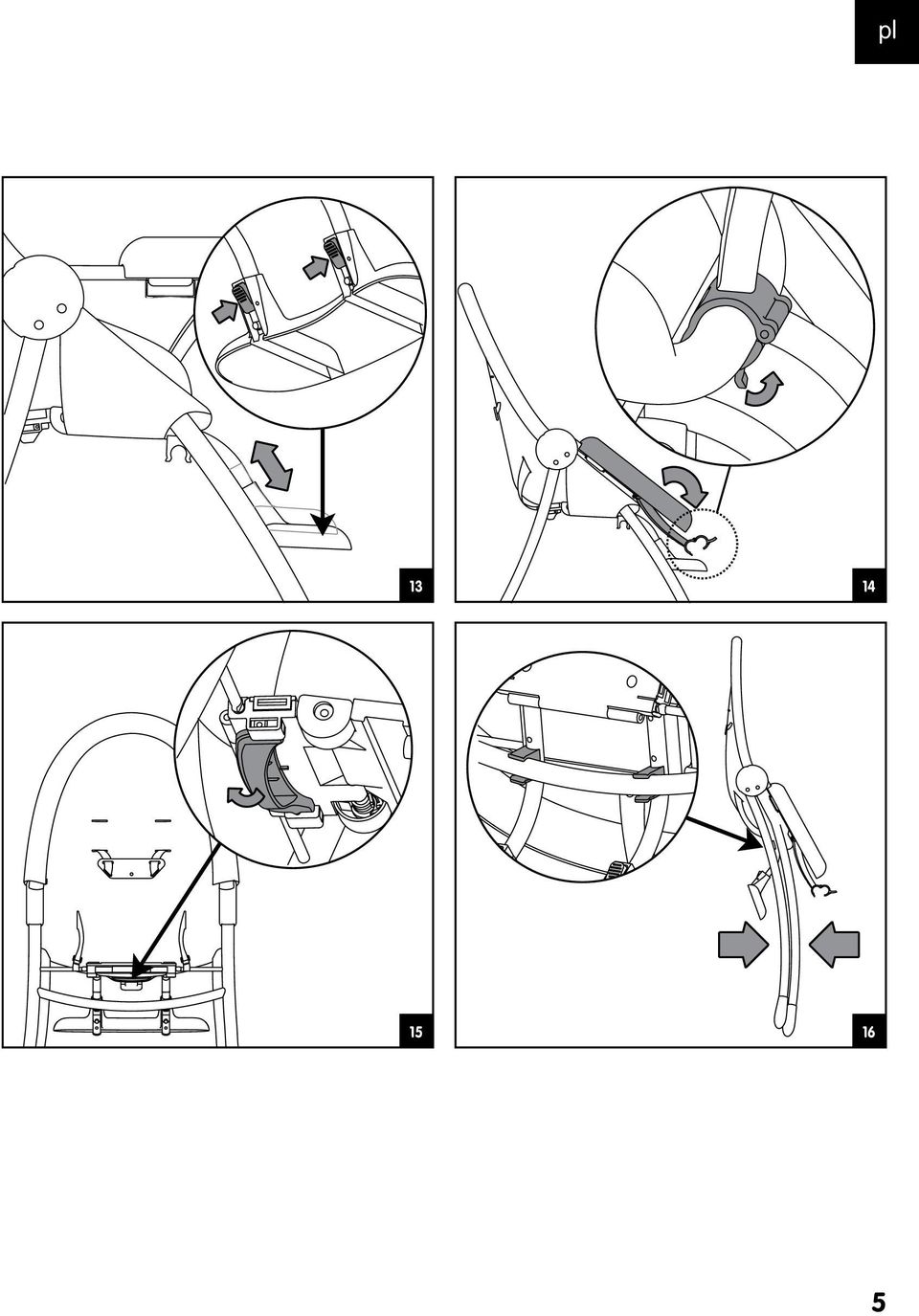 pl

13

14

15

16

5