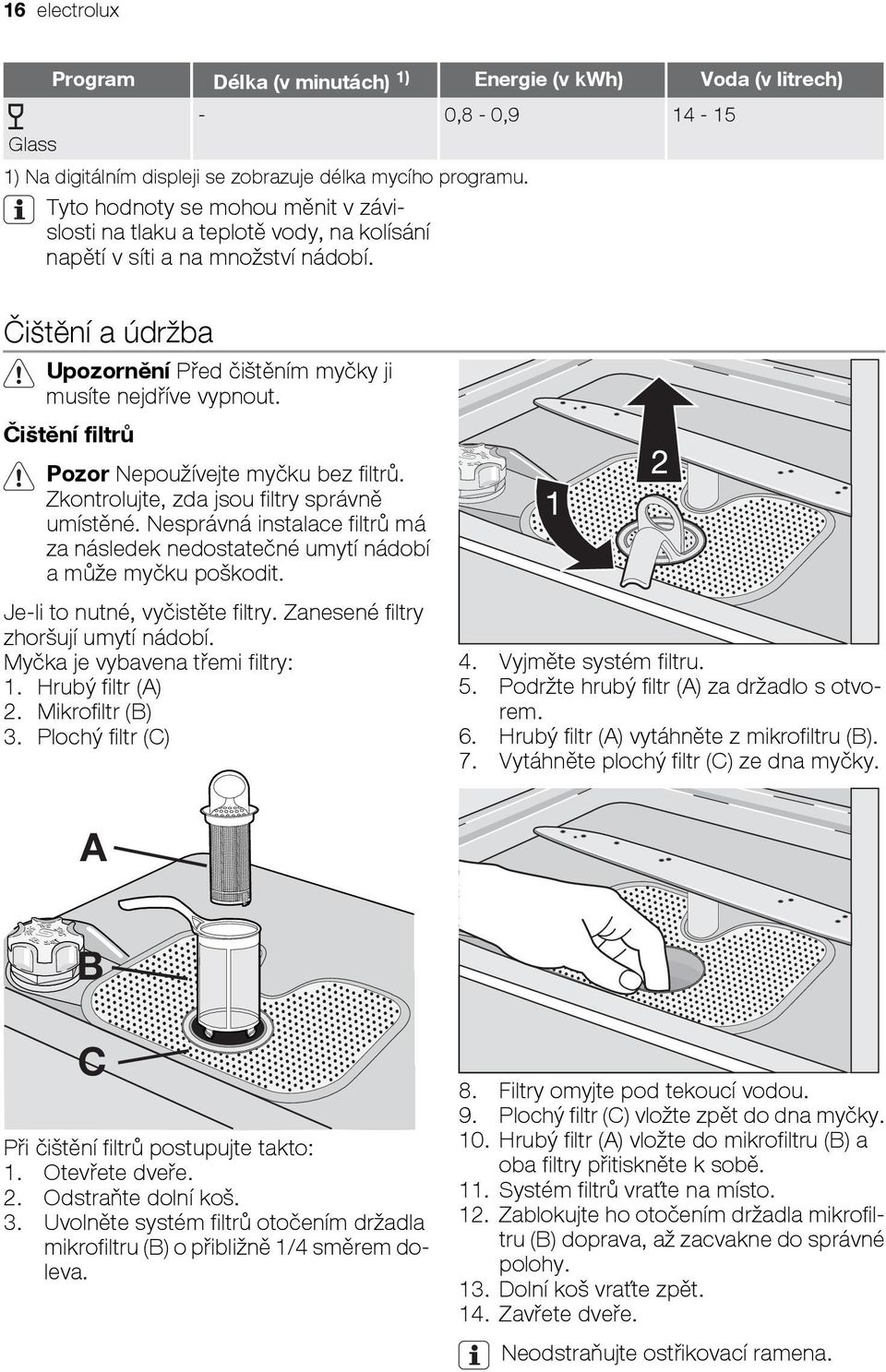 16 electrolux

| Program | Délka (v minutách) 1) | Energie (v kWh) | Voda (v litrech) |
|---|---|---|---|
| Glass | - | 0,8 - 0,9 | 14 - 15 |

1) Na digitálním displeji se zobrazuje délka mycího programu.

Tyto hodnoty se mohou měnit v závislosti na tlaku a teplotě vody, na kolísání napětí v síti a na množství nádobí.

Čištění a údržba

Upozornění Před čištěním myčky ji musíte nejdříve vypnout.

Čištění filtrů

Pozor Nepoužívejte myčku bez filtrů. Zkontrolujte, zda jsou filtry správně umístěné. Nesprávná instalace filtrů má za následek nedostatečné umytí nádobí a může myčku poškodit.

Je-li to nutné, vyčistěte filtry. Zanesené filtry zhoršují umytí nádobí.
Myčka je vybavena třemi filtry:
1. Hrubý filtr (A)
2. Mikrofiltr (B)
3. Plochý filtr (C)

A
B
C

Při čištění filtrů postupujte takto:
1. Otevřete dveře.
2. Odstraňte dolní koš.
3. Uvolněte systém filtrů otočením držadla mikrofiltru (B) o přibližně 1/4 směrem doleva.

1
2

4. Vyjměte systém filtru.
5. Podržte hrubý filtr (A) za držadlo s otvorem.
6. Hrubý filtr (A) vytáhněte z mikrofiltru (B).
7. Vytáhněte plochý filtr (C) ze dna myčky.

8. Filtry omyjte pod tekoucí vodou.
9. Plochý filtr (C) vložte zpět do dna myčky.
10. Hrubý filtr (A) vložte do mikrofiltru (B) a oba filtry přitiskněte k sobě.
11. Systém filtrů vraťte na místo.
12. Zablokujte ho otočením držadla mikrofiltru (B) doprava, až zacvakne do správné polohy.
13. Dolní koš vraťte zpět.
14. Zavřete dveře.

Neodstraňujte ostřikovací ramena.