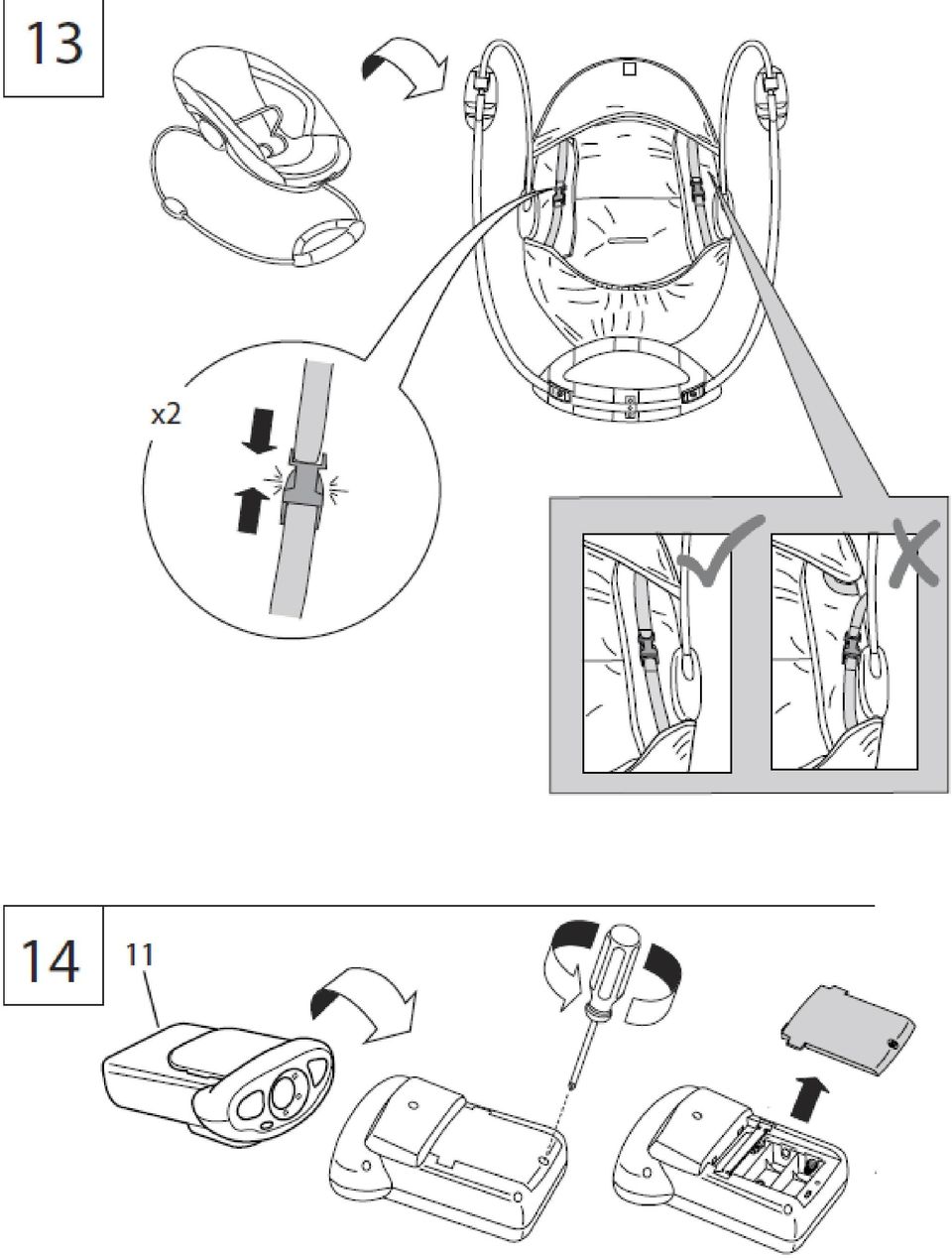 13

x2

14

11