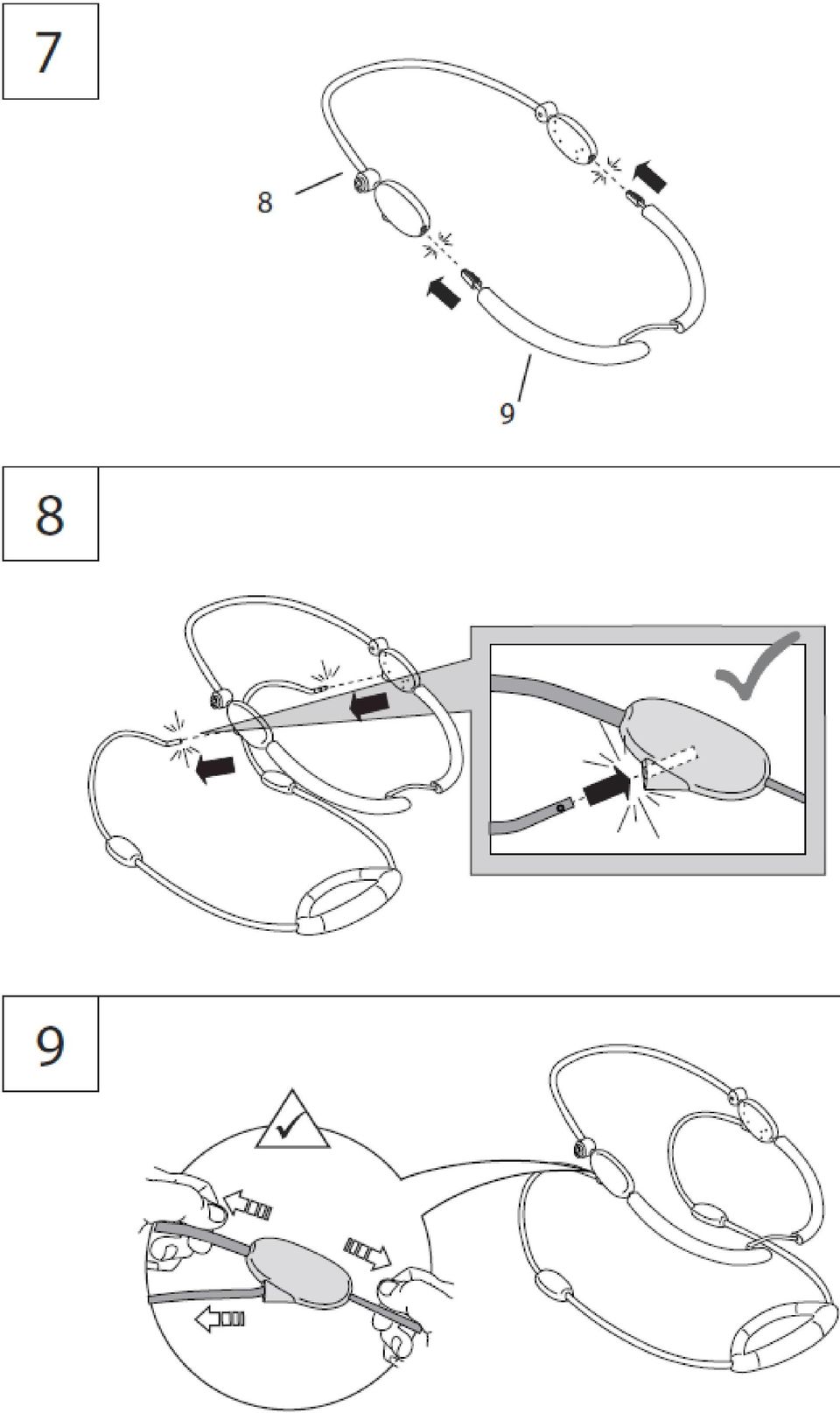 7

8

9

8

9