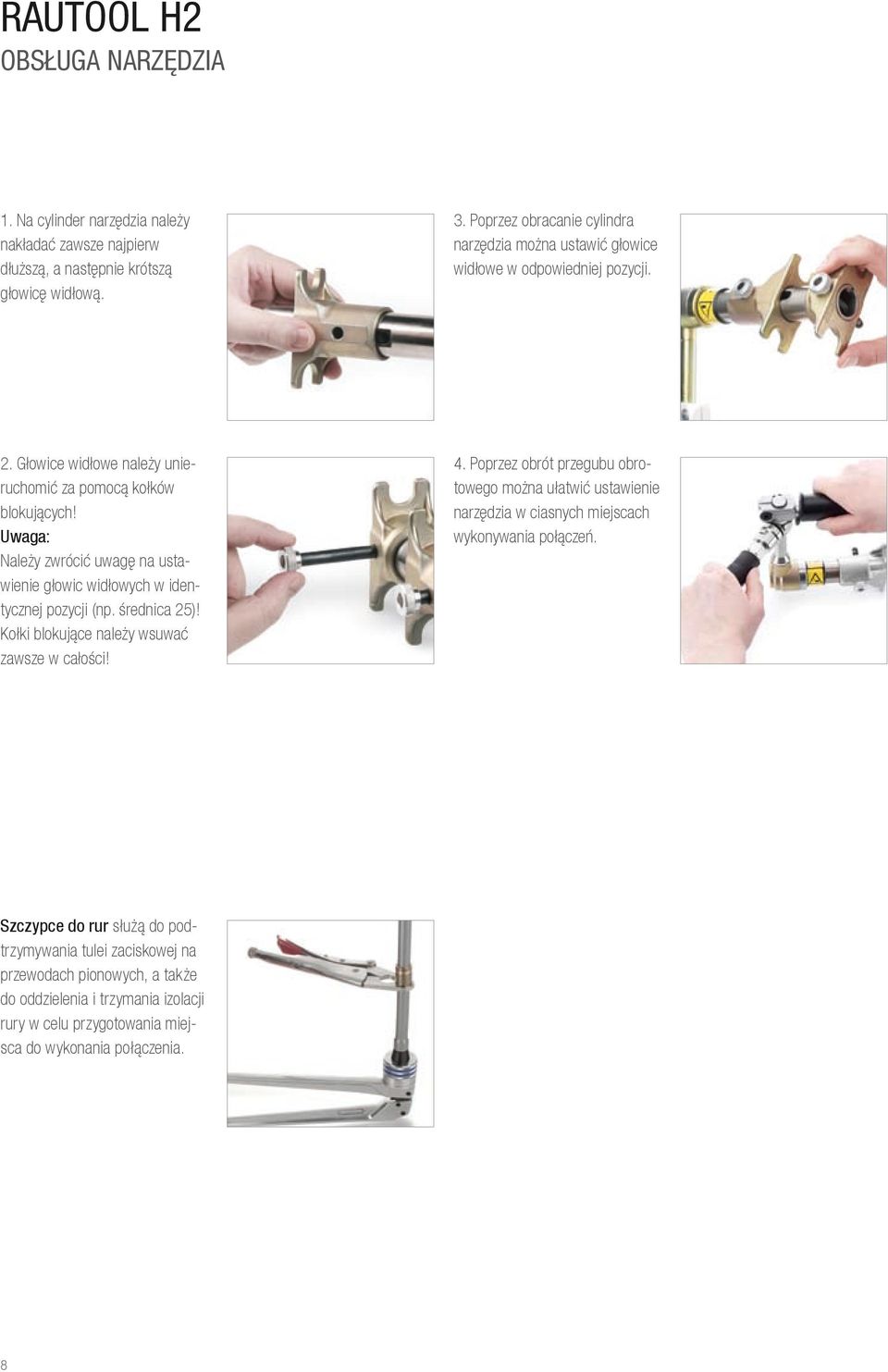 RAUTOOL H2
OBSŁUGA NARZĘDZIA

1. Na cylinder narzędzia należy nakładać zawsze najpierw dłuższą, a następnie krótszą głowicę widłową.

2. Głowice widłowe należy unieruchomić za pomocą kołków blokujących!
Uwaga:
Należy zwrócić uwagę na ustawienie głowic widłowych w identycznej pozycji (np. średnica 25)! Kołki blokujące należy wsuwać zawsze w całości!

3. Poprzez obracanie cylindra narzędzia można ustawić głowice widłowe w odpowiedniej pozycji.

4. Poprzez obrót przegubu obrotowego można ułatwić ustawienie narzędzia w ciasnych miejscach wykonywania połączeń.

Szczypce do rur służą do podtrzymywania tulei zaciskowej na przewodach pionowych, a także do oddzielenia i trzymania izolacji rury w celu przygotowania miejsca do wykonania połączenia.

8