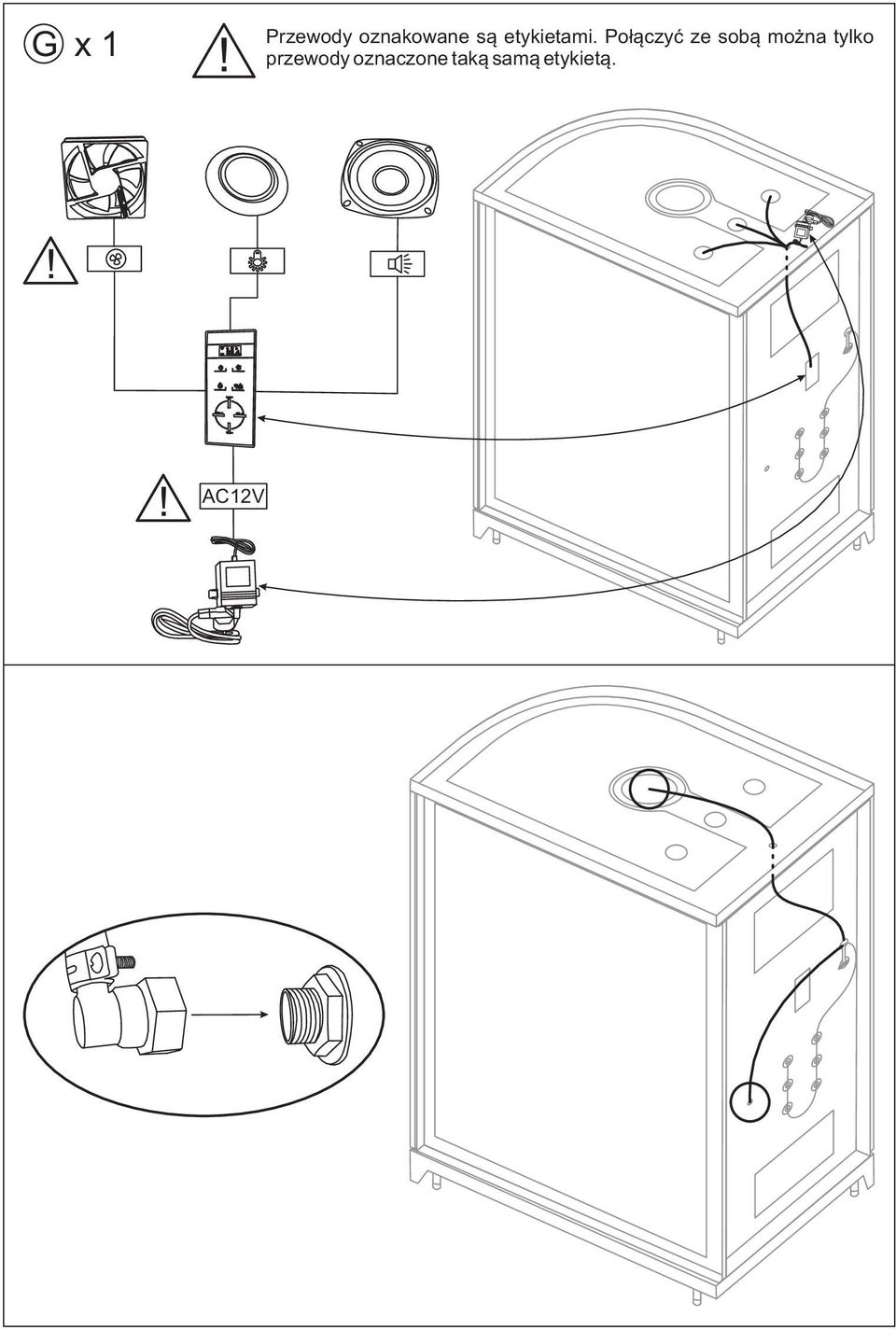 G x 1

Przewody oznakowane są etykietami. Połączyć ze sobą można tylko przewody oznaczone taką samą etykietą.

AC12V