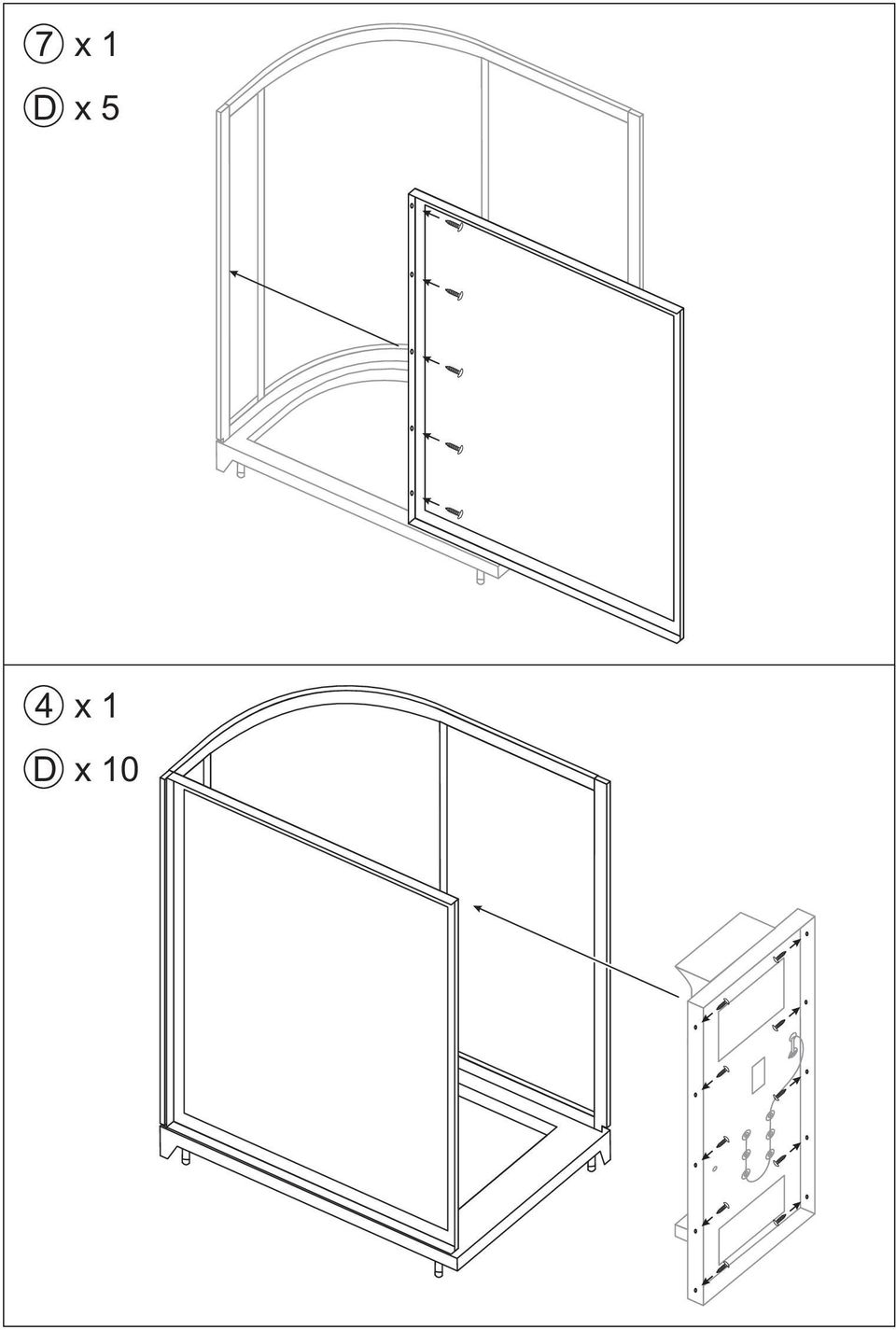 7 x 1
D x 5

4 x 1
D x 10