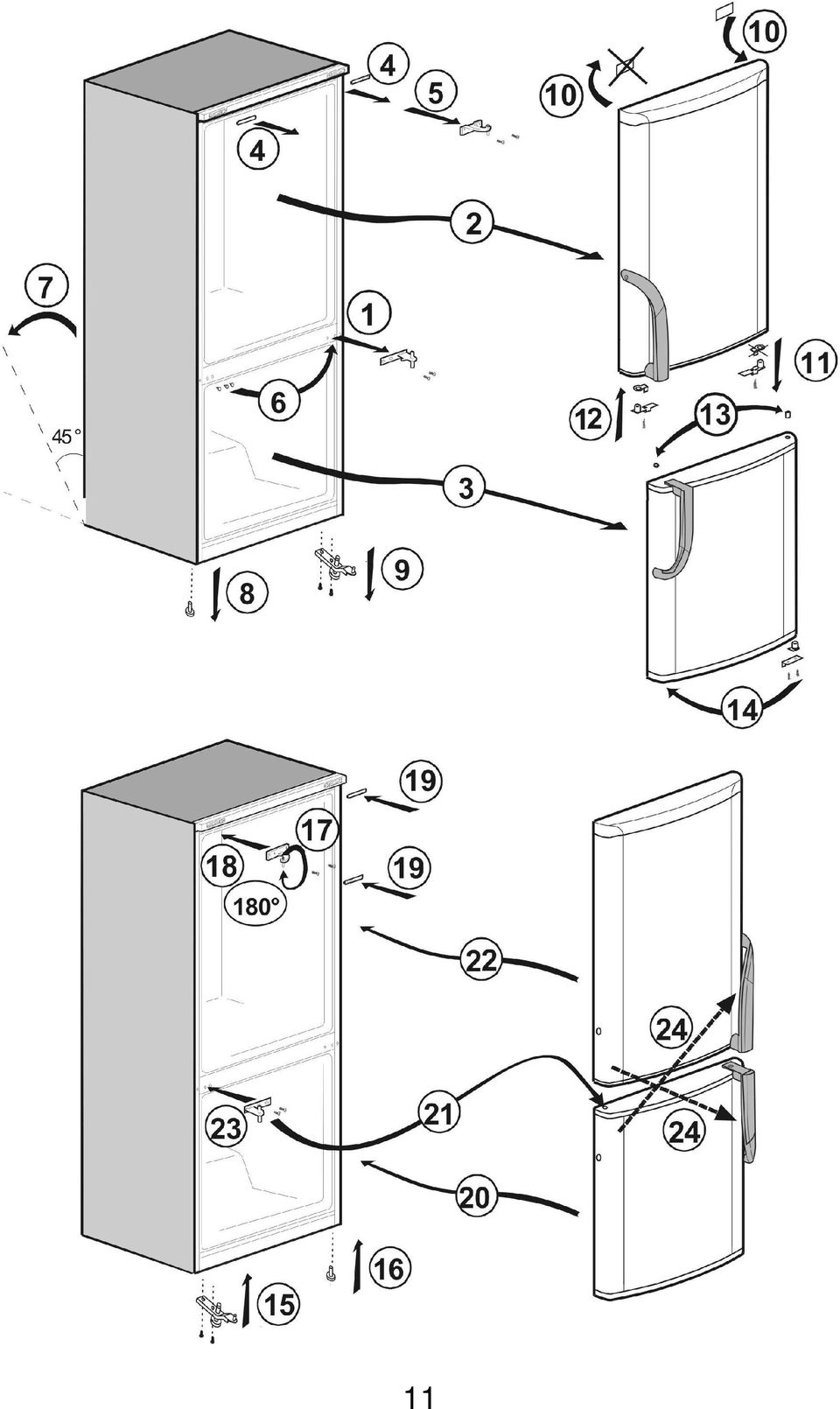 4
5
10
10
4
2
7
1
11
6
12
13
45°
3
9
8
14
19
17
18
19
180°
22
24
23
21
24
20
16
15
11