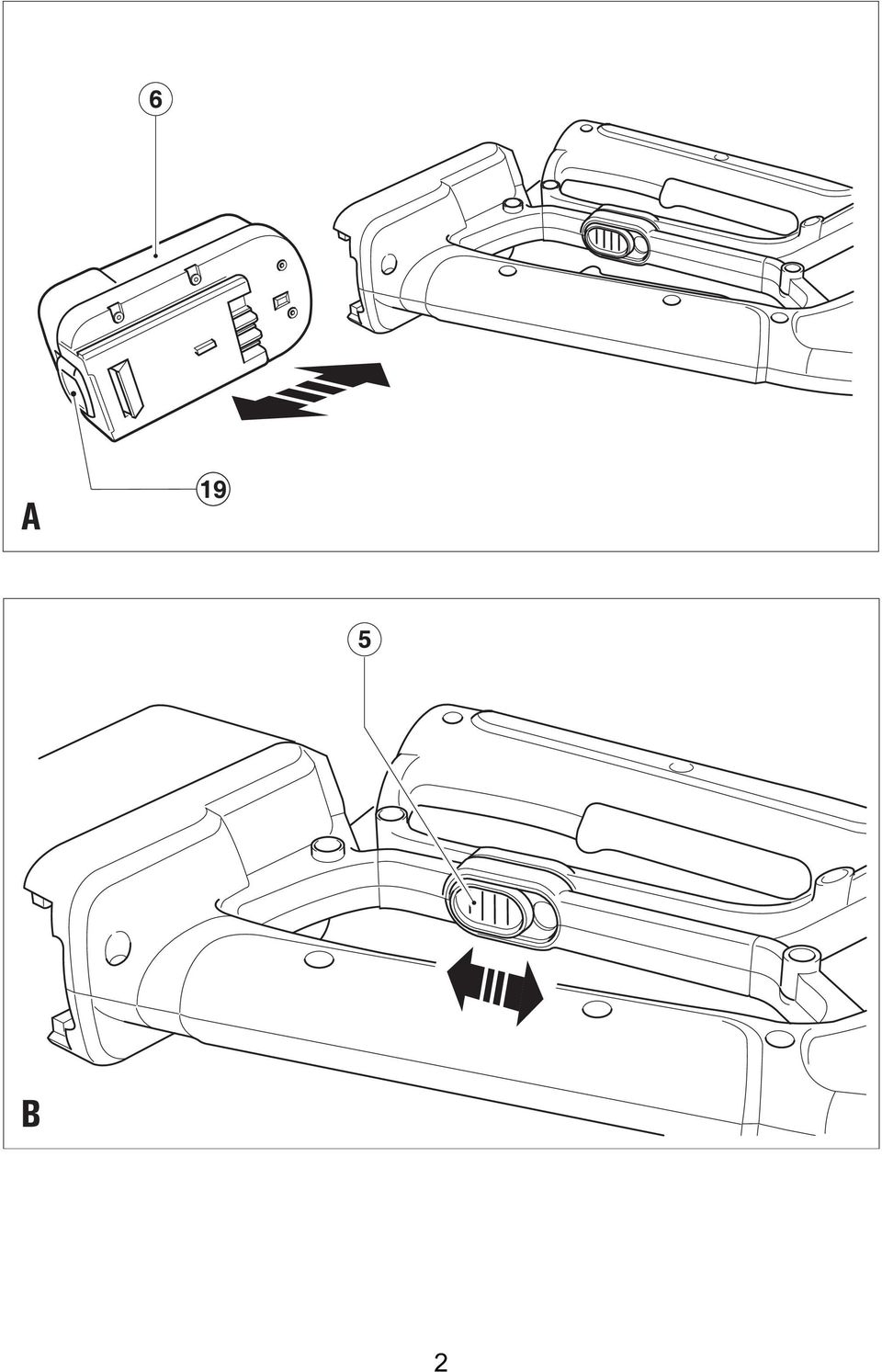 6

19

A

5

B

2