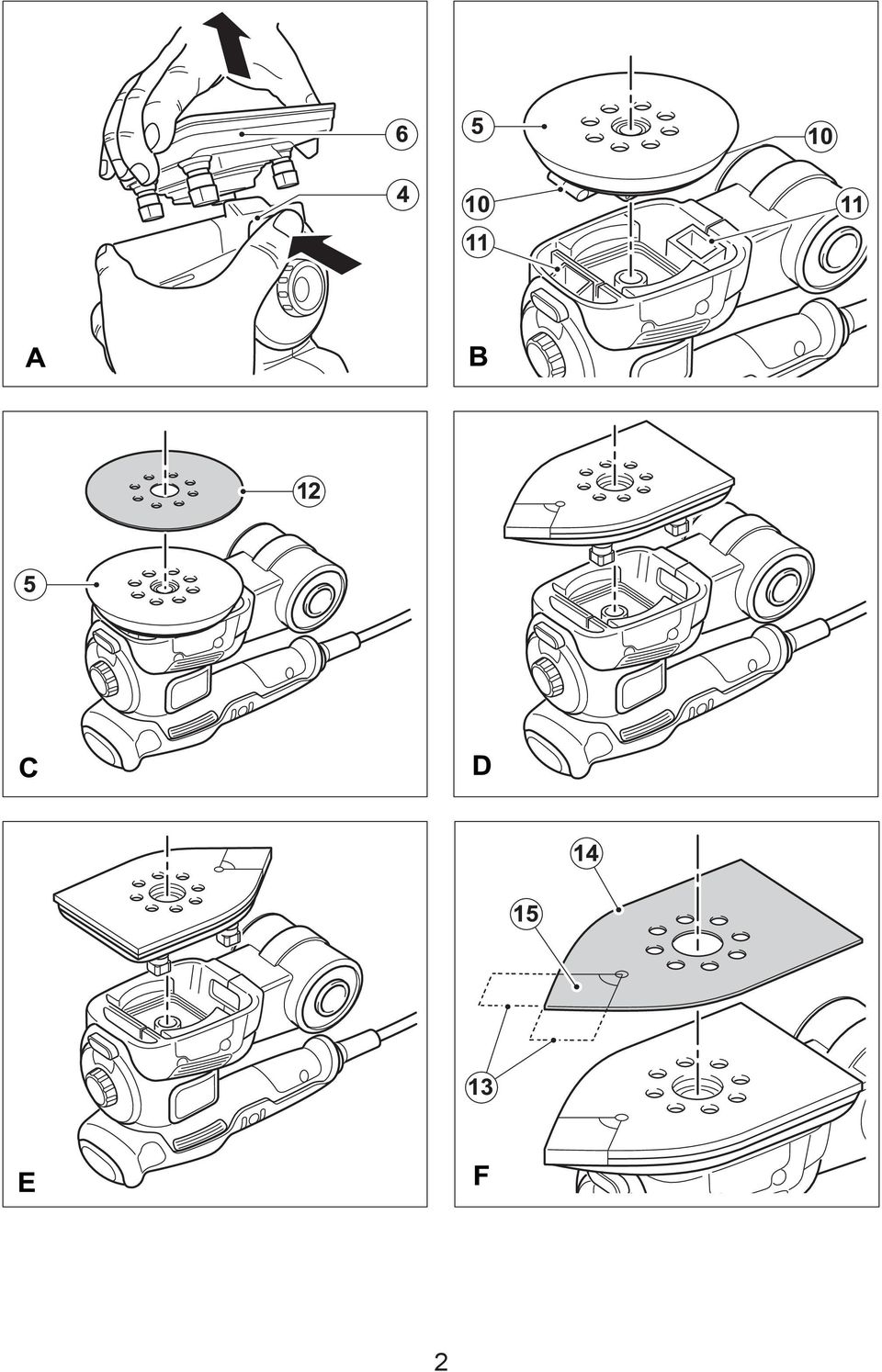 6
4
A
5
10
10
11
11
B
12
5
C
D
E
14
15
13
F
2