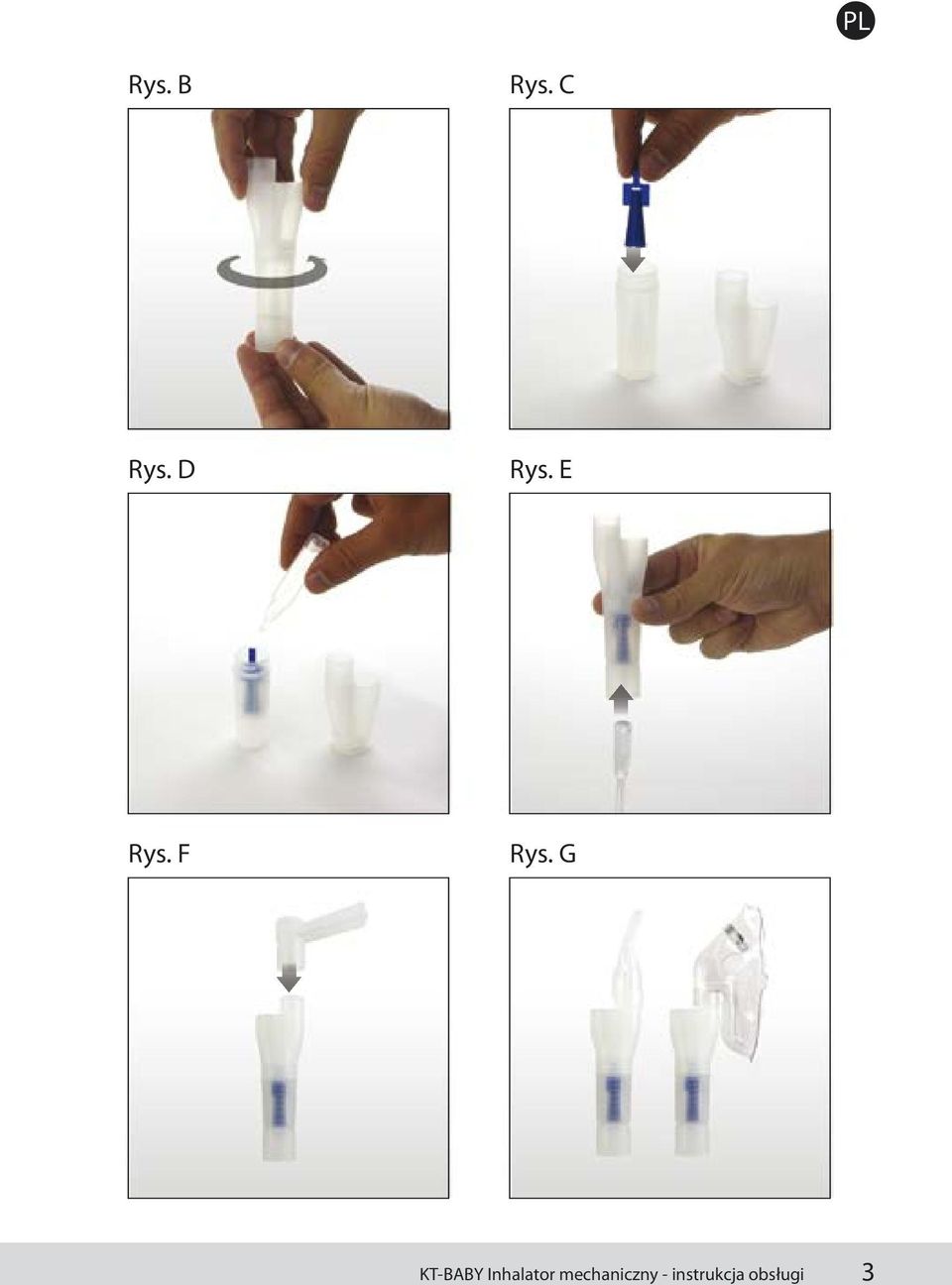 PL

Rys. B

Rys. C

Rys. D

Rys. E

Rys. F

Rys. G

KT-BABY Inhalator mechaniczny - instrukcja obsługi 3