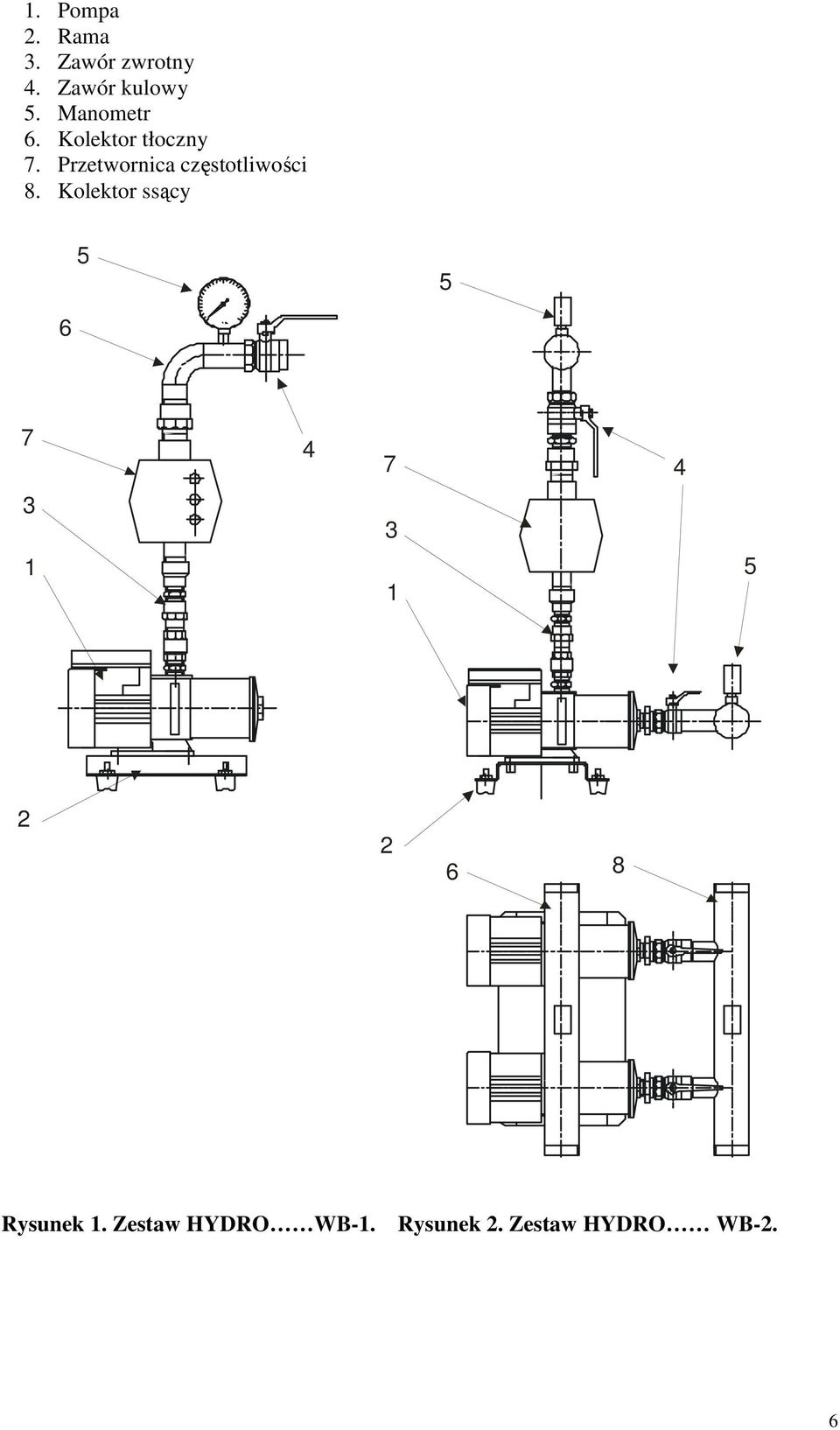 1. Pompa
2. Rama
3. Zawór zwrotny
4. Zawór kulowy
5. Manometr
6. Kolektor tłoczny
7. Przetwornica częstotliwości
8. Kolektor ssący

5
6
7
3
1
4
2

5
7
3
1
4
5
2
6
8

Rysunek 1. Zestaw HYDRO……WB-1.

Rysunek 2. Zestaw HYDRO…… WB-2.

6