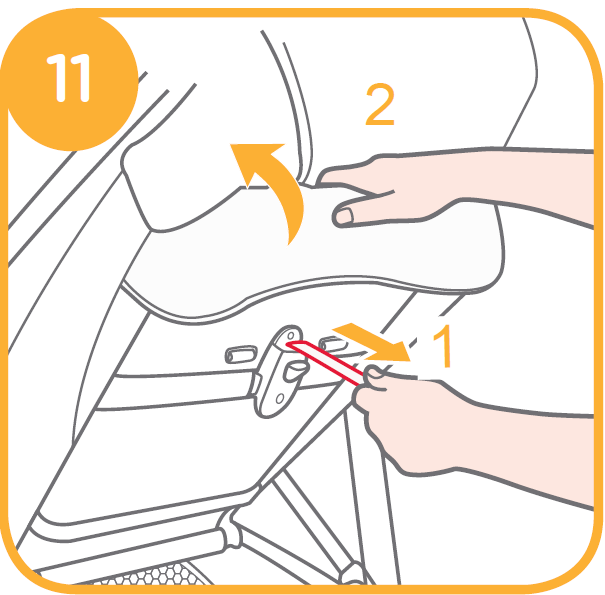 11

2

1