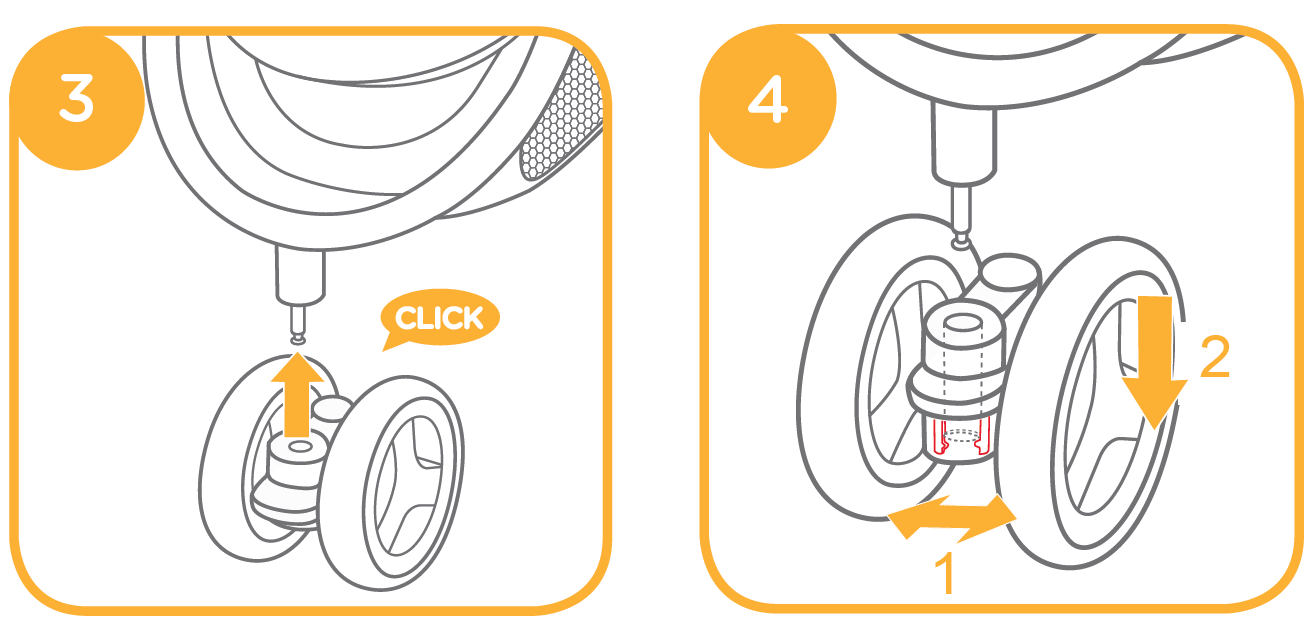 3

CLICK

4

2

1