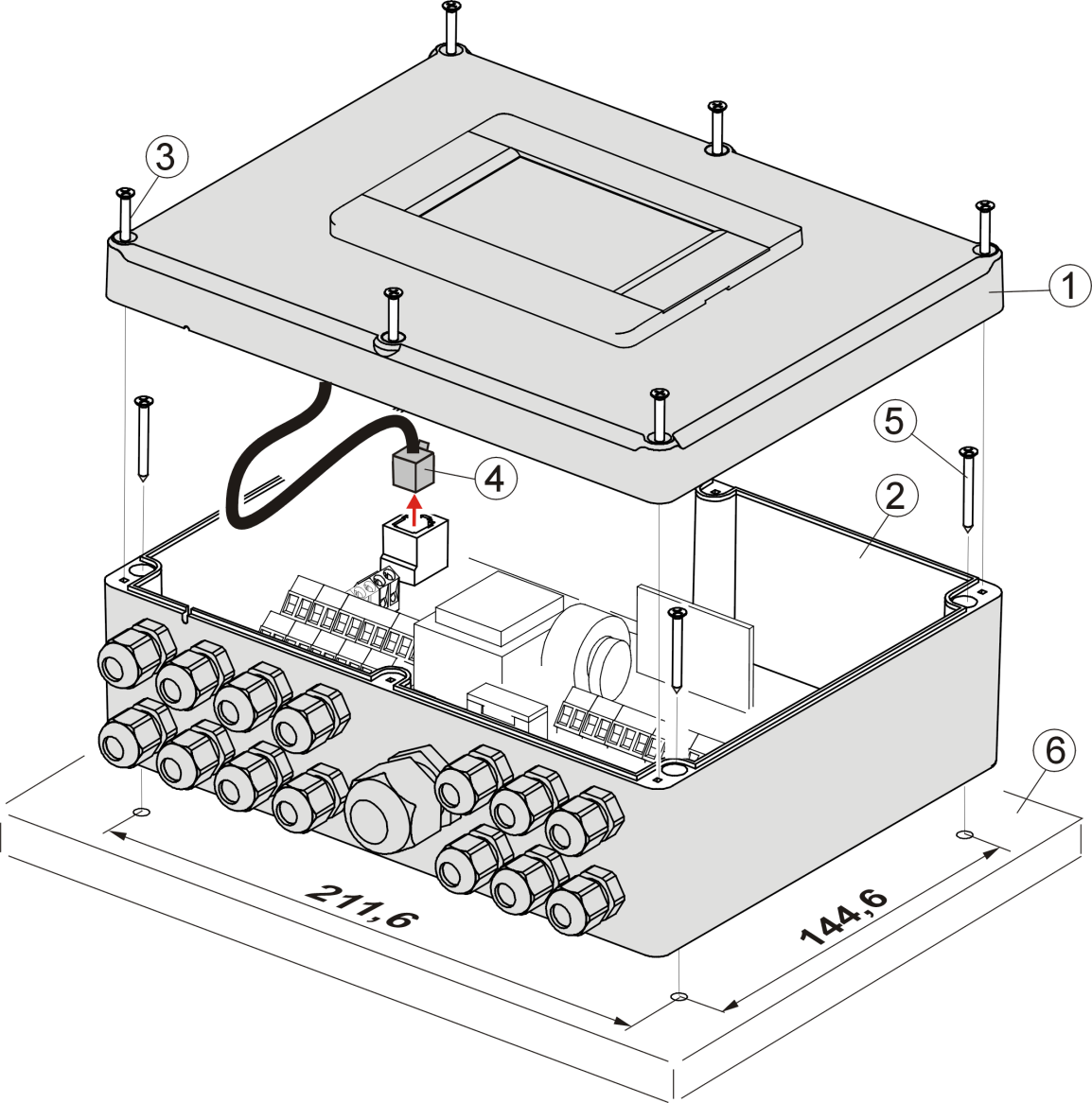 3
1
4
5
2
6
211,6
144,6