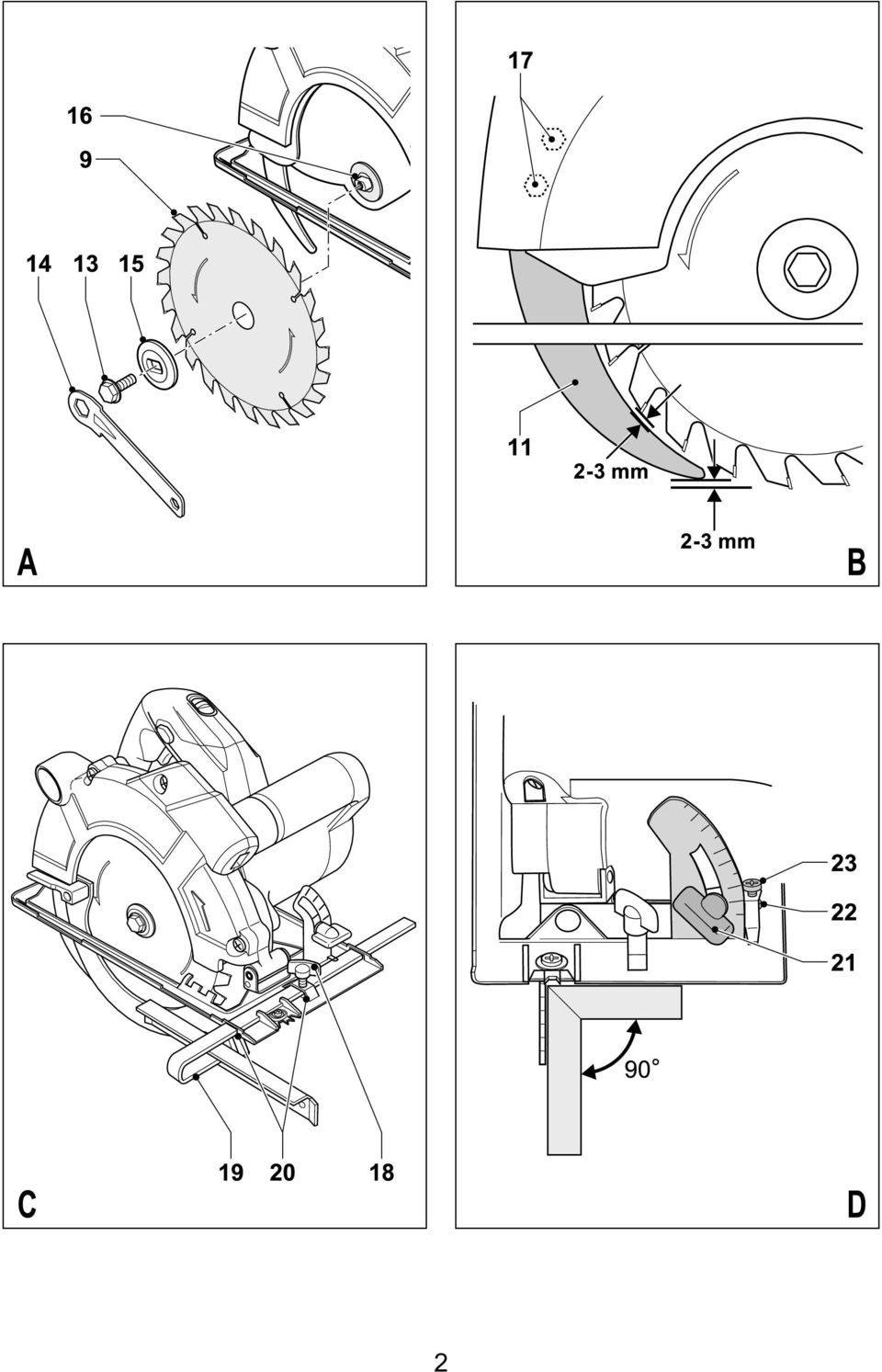 16

9

14 13 15

A

17

11

2-3 mm

2-3 mm

B

19 20 18

C

23

22

21

90°

D

2