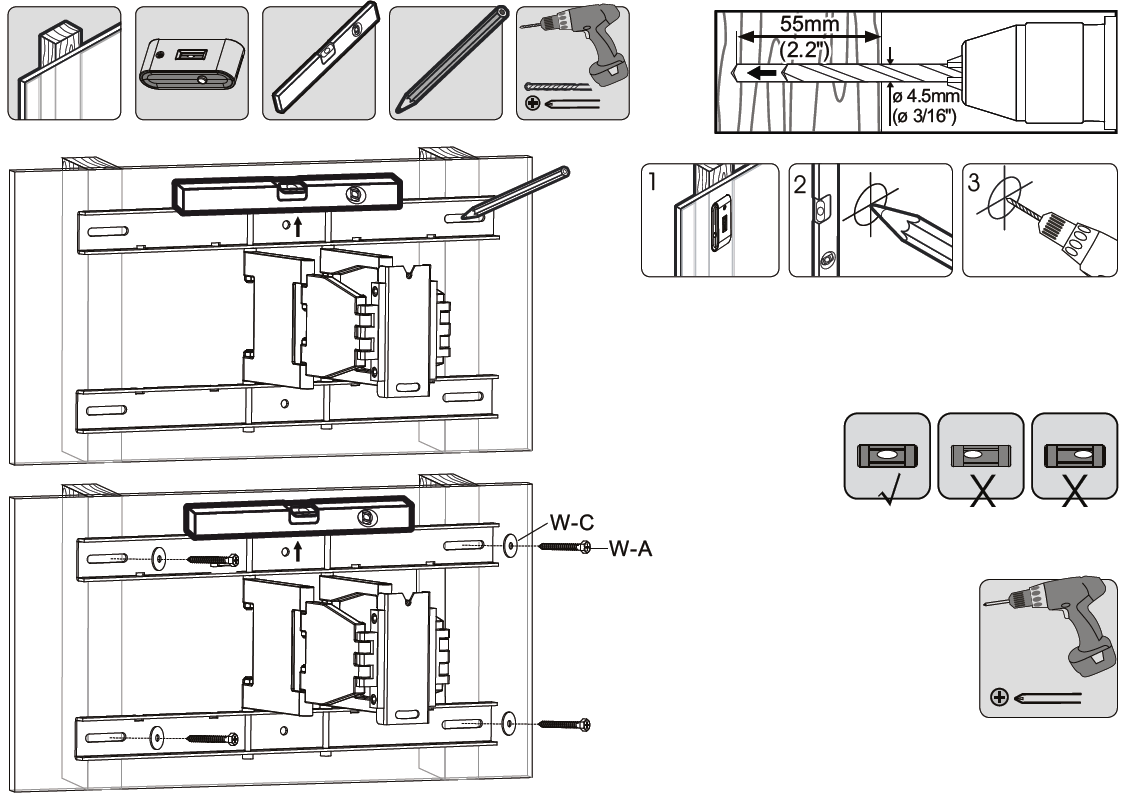 55mm
(2.2")
ø 4.5mm
(ø 3/16")

1
2
3

W-C
W-A