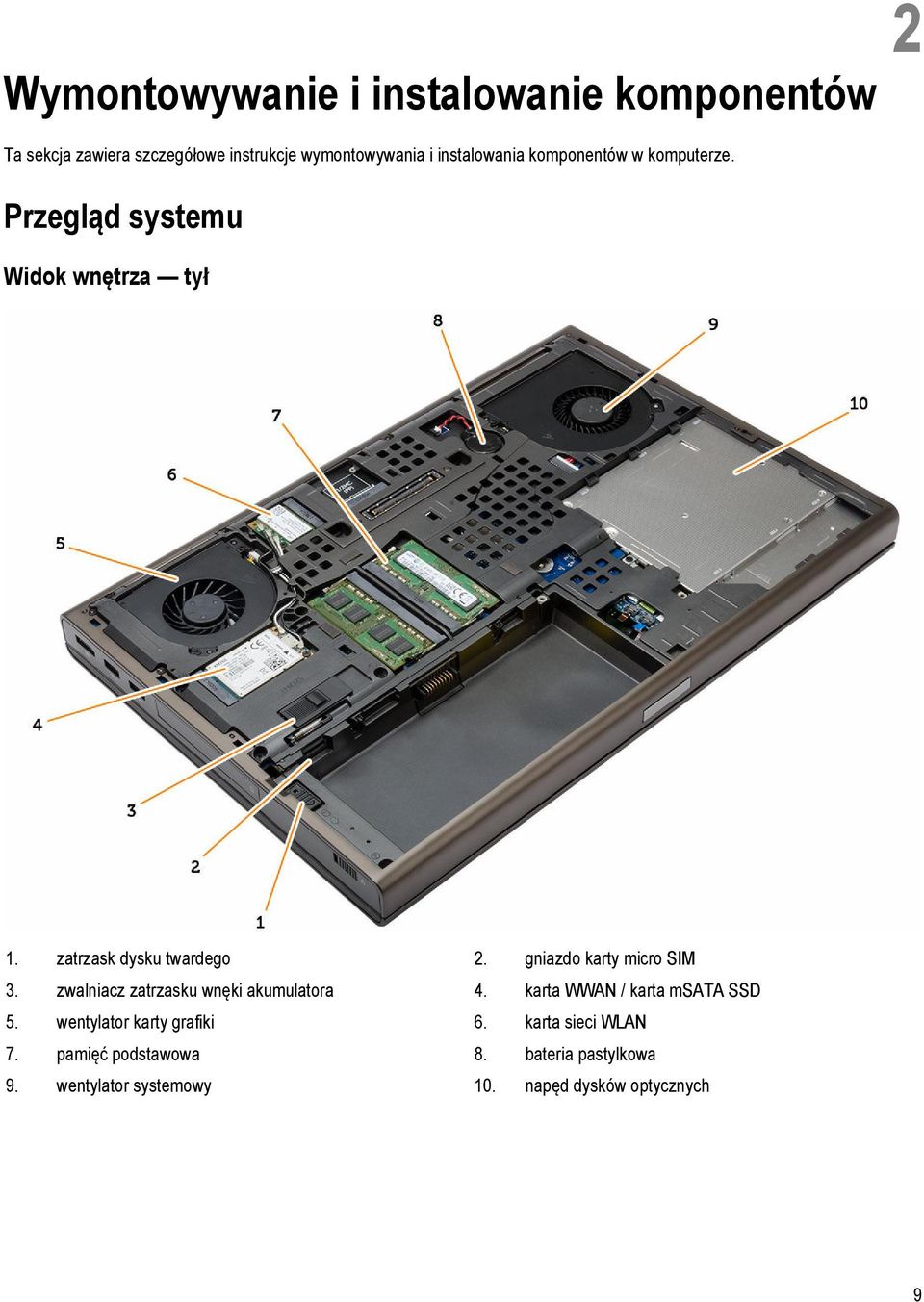 2

Wymontowywanie i instalowanie komponentów

Ta sekcja zawiera szczegółowe instrukcje wymontowywania i instalowania komponentów w komputerze.

Przegląd systemu

Widok wnętrza — tył

8
9
7
10
6
5
4
3
2
1

1. zatrzask dysku twardego
2. gniazdo karty micro SIM
3. zwalniacz zatrzasku wnęki akumulatora
4. karta WWAN / karta mSATA SSD
5. wentylator karty grafiki
6. karta sieci WLAN
7. pamięć podstawowa
8. bateria pastylkowa
9. wentylator systemowy
10. napęd dysków optycznych

9