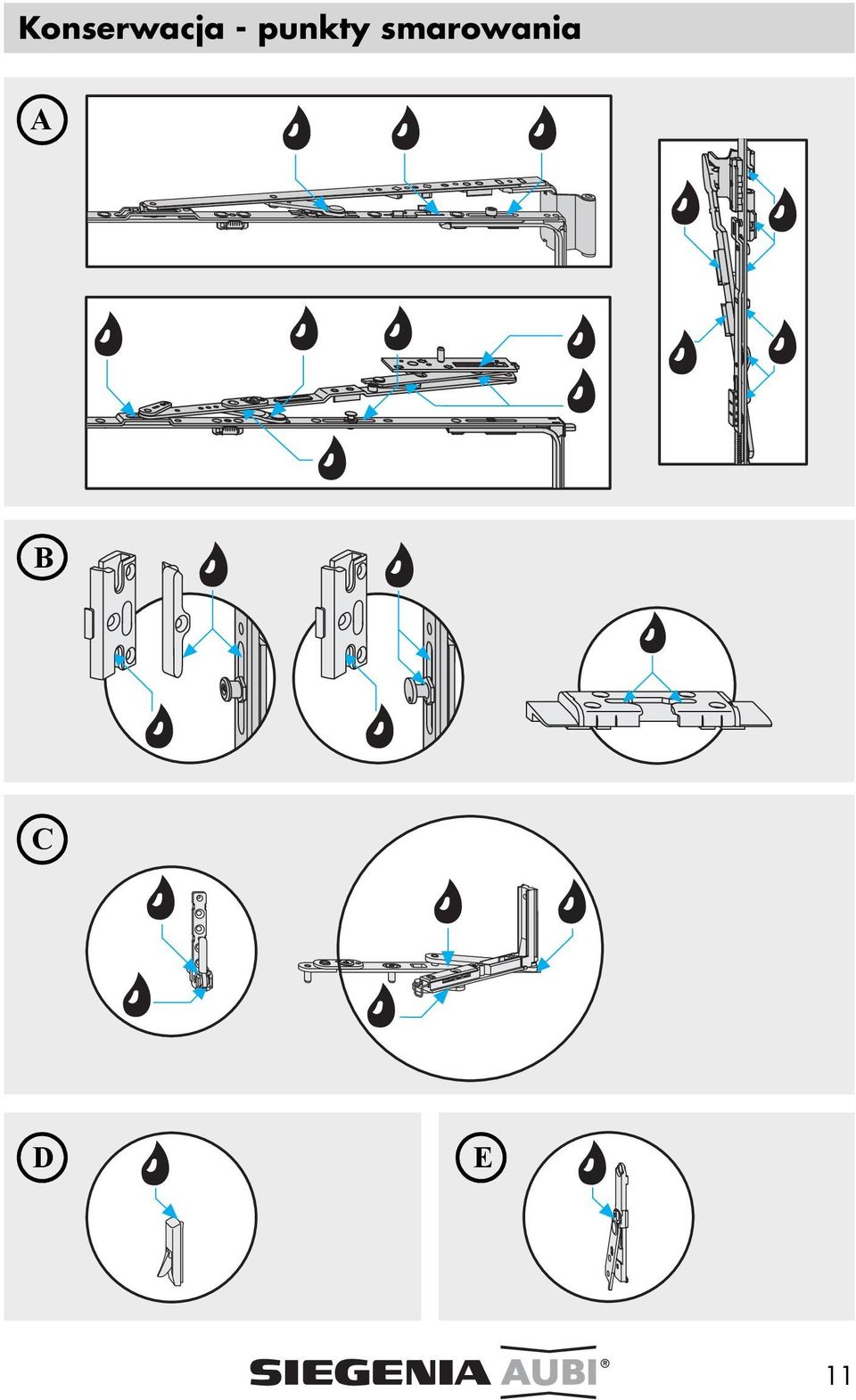 Konserwacja - punkty smarowania

A

B

C

D

E

SIEGENIA AUBI®

11