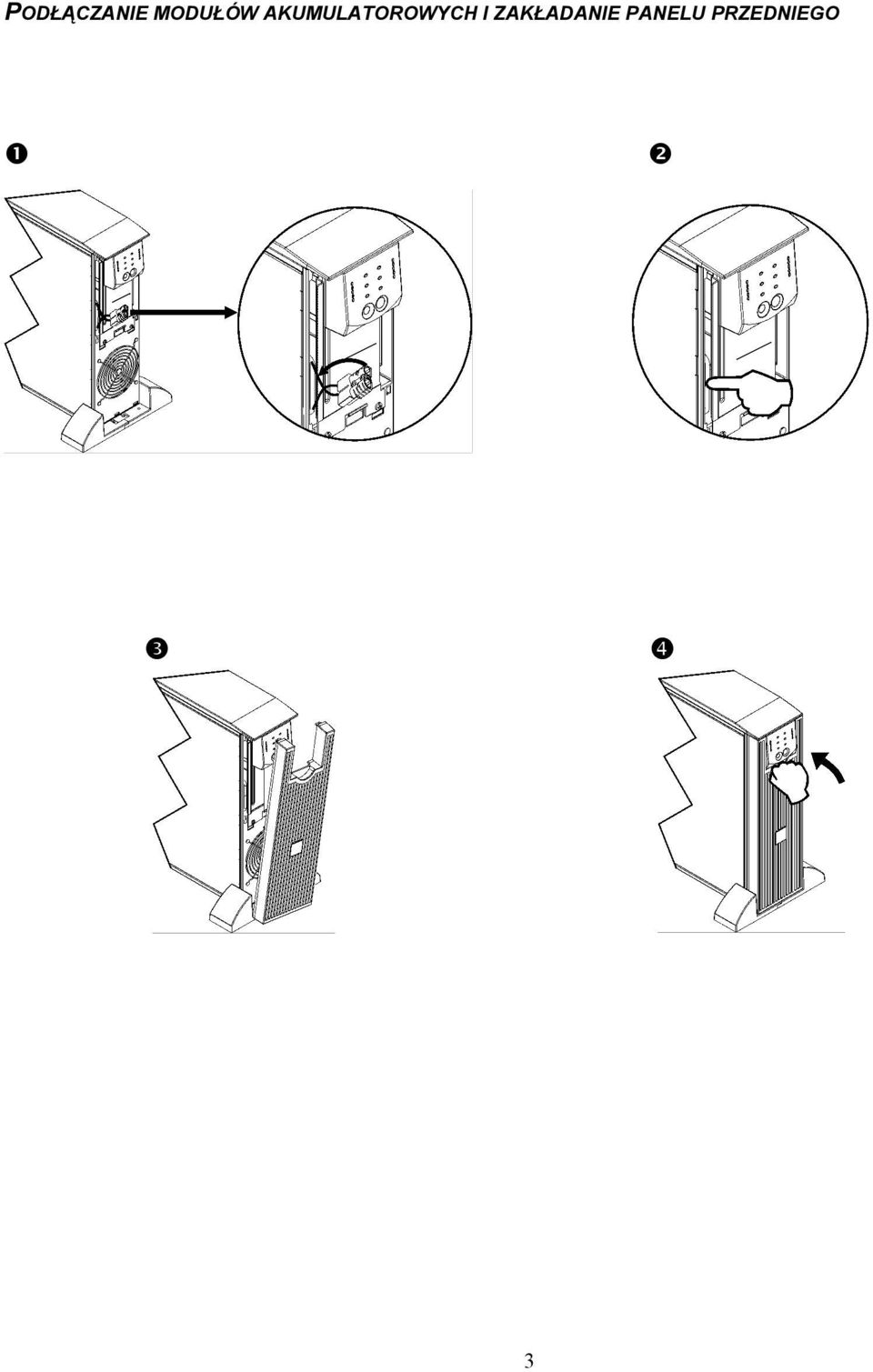 PODŁĄCZANIE MODUŁÓW AKUMULATOROWYCH I ZAKŁADANIE PANELU PRZEDNIEGO

❶

❷

❸

❹

3