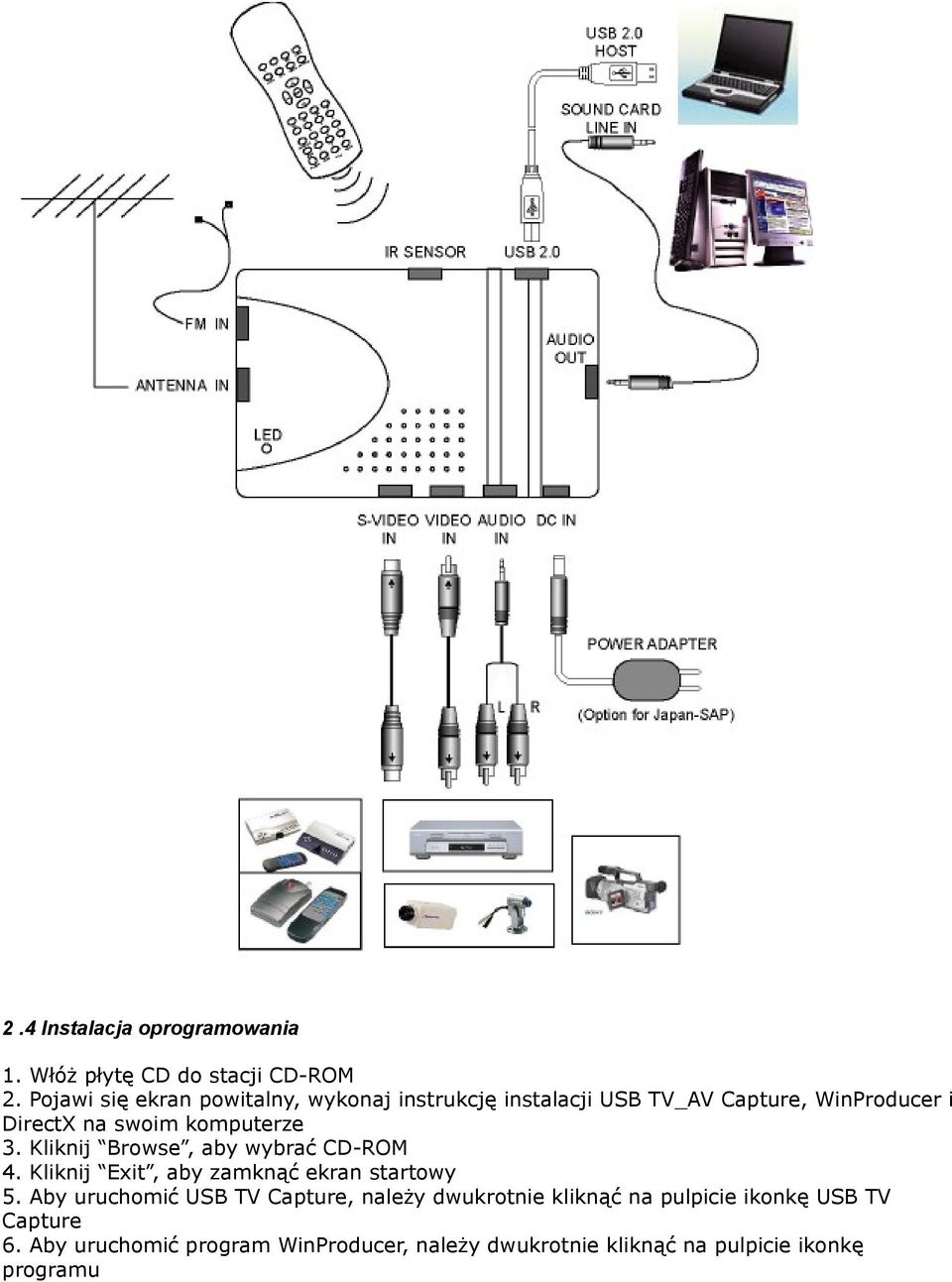 USB 2.0
HOST

SOUND CARD
LINE IN

IR SENSOR
USB 2.0

FM IN

ANTENNA IN

AUDIO
OUT

LED

S-VIDEO
IN
VIDEO
IN
AUDIO
IN
DC IN

POWER ADAPTER

L
R

(Option for Japan-SAP)

2 .4 Instalacja oprogramowania

1. Włóż płytę CD do stacji CD-ROM
2. Pojawi się ekran powitalny, wykonaj instrukcję instalacji USB TV_AV Capture, WinProducer i DirectX na swoim komputerze
3. Kliknij “Browse”, aby wybrać CD-ROM
4. Kliknij “Exit”, aby zamknąć ekran startowy
5. Aby uruchomić USB TV Capture, należy dwukrotnie kliknąć na pulpicie ikonkę USB TV Capture
6. Aby uruchomić program WinProducer, należy dwukrotnie kliknąć na pulpicie ikonkę programu