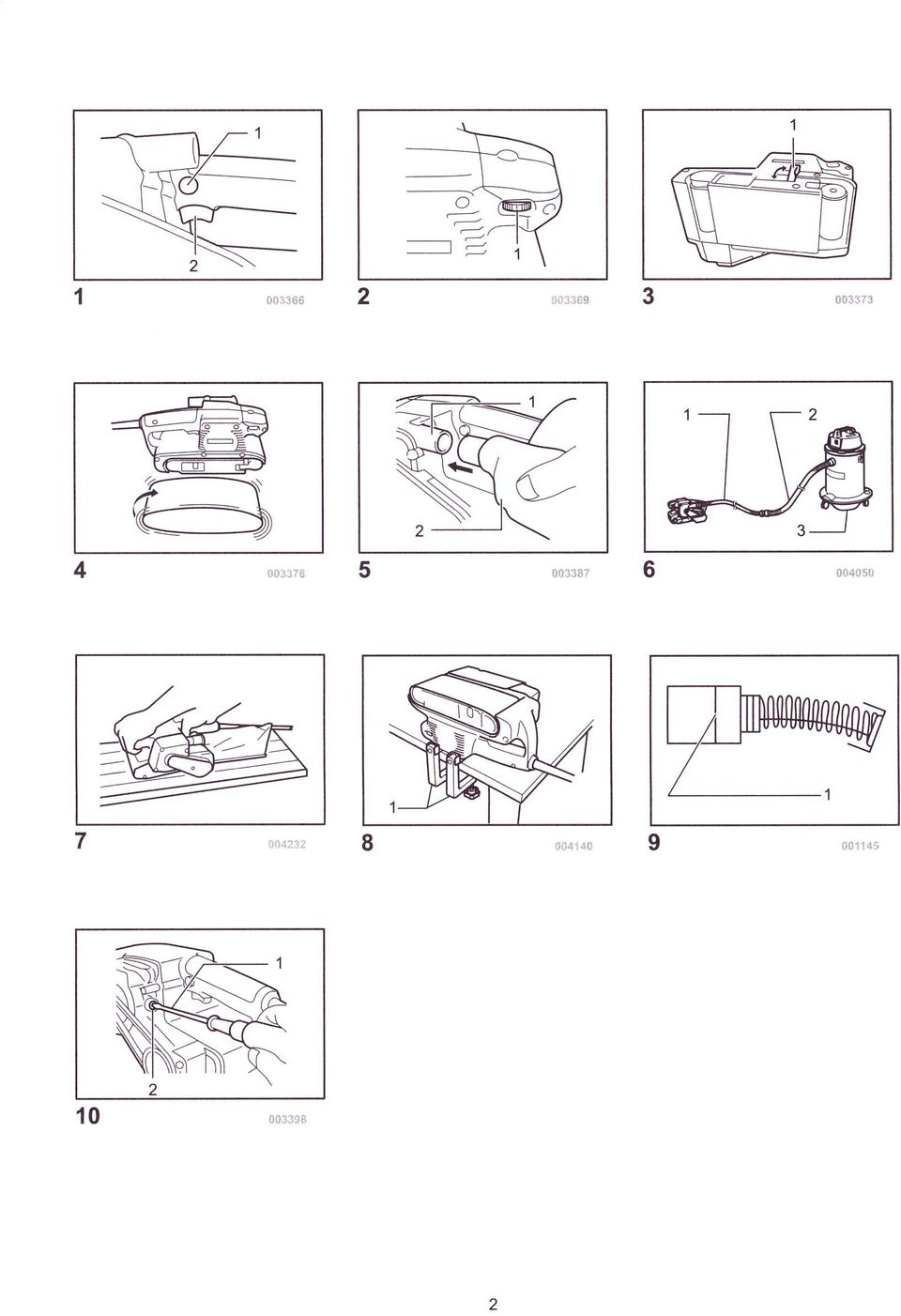 1
2
1 003366

1
2 003369

1
3 003373

4 003378

1
2
5 003387

1 2
3
6 004050

7 004232

1
8 004140

1
9 001145

1
2
10 003398

2