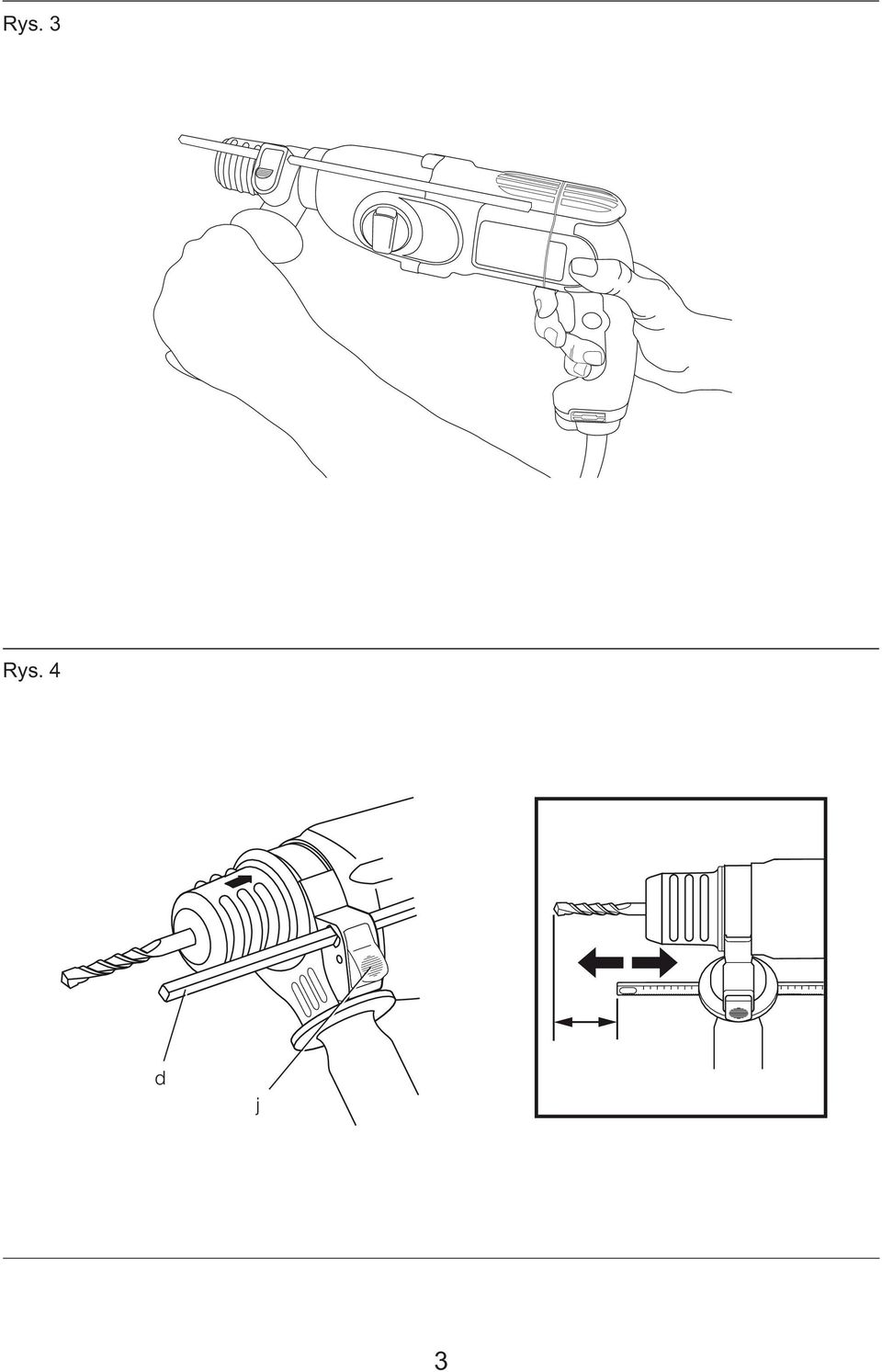 Rys. 3

Rys. 4

d

j

3