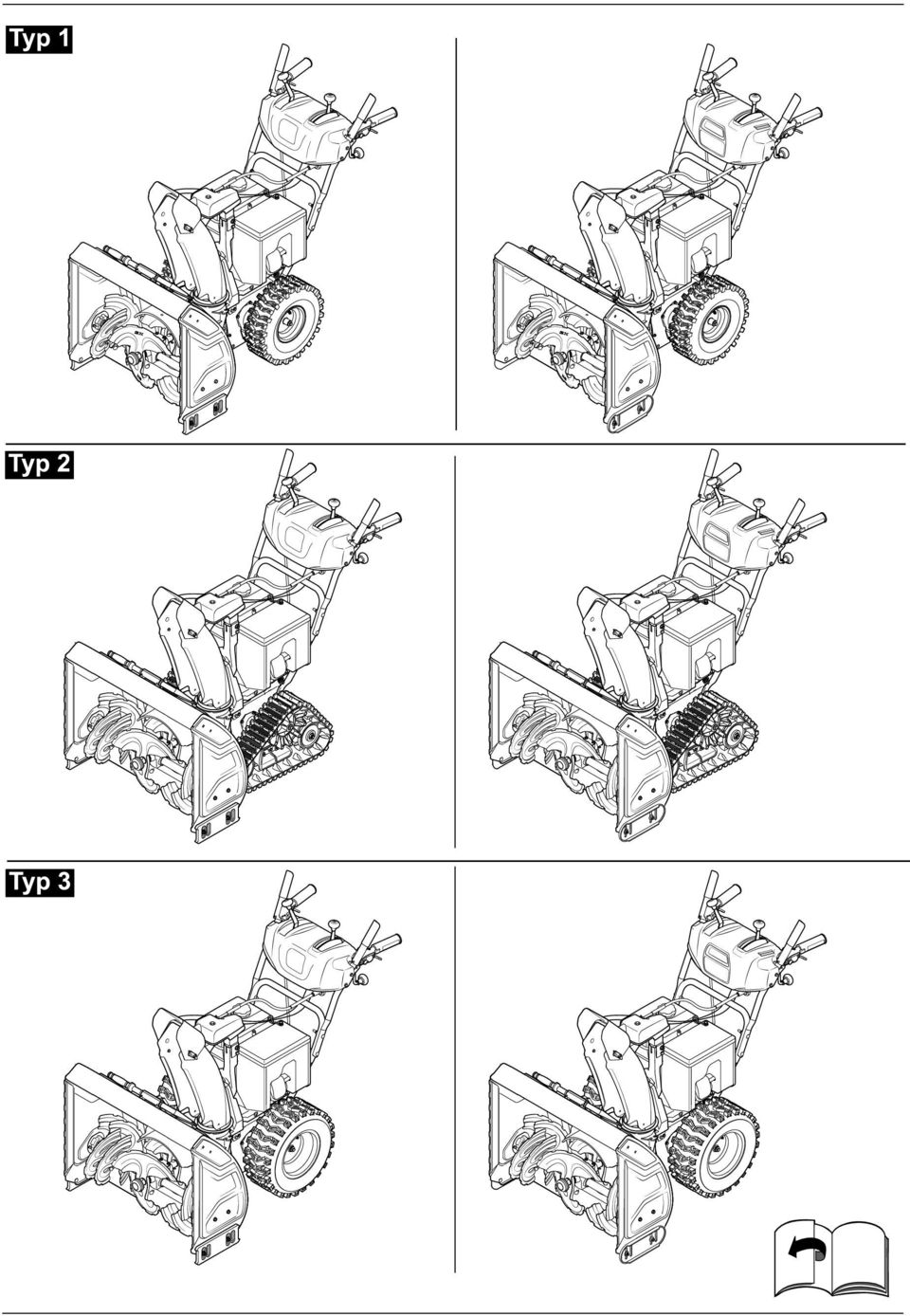 Typ 1

Typ 2

Typ 3