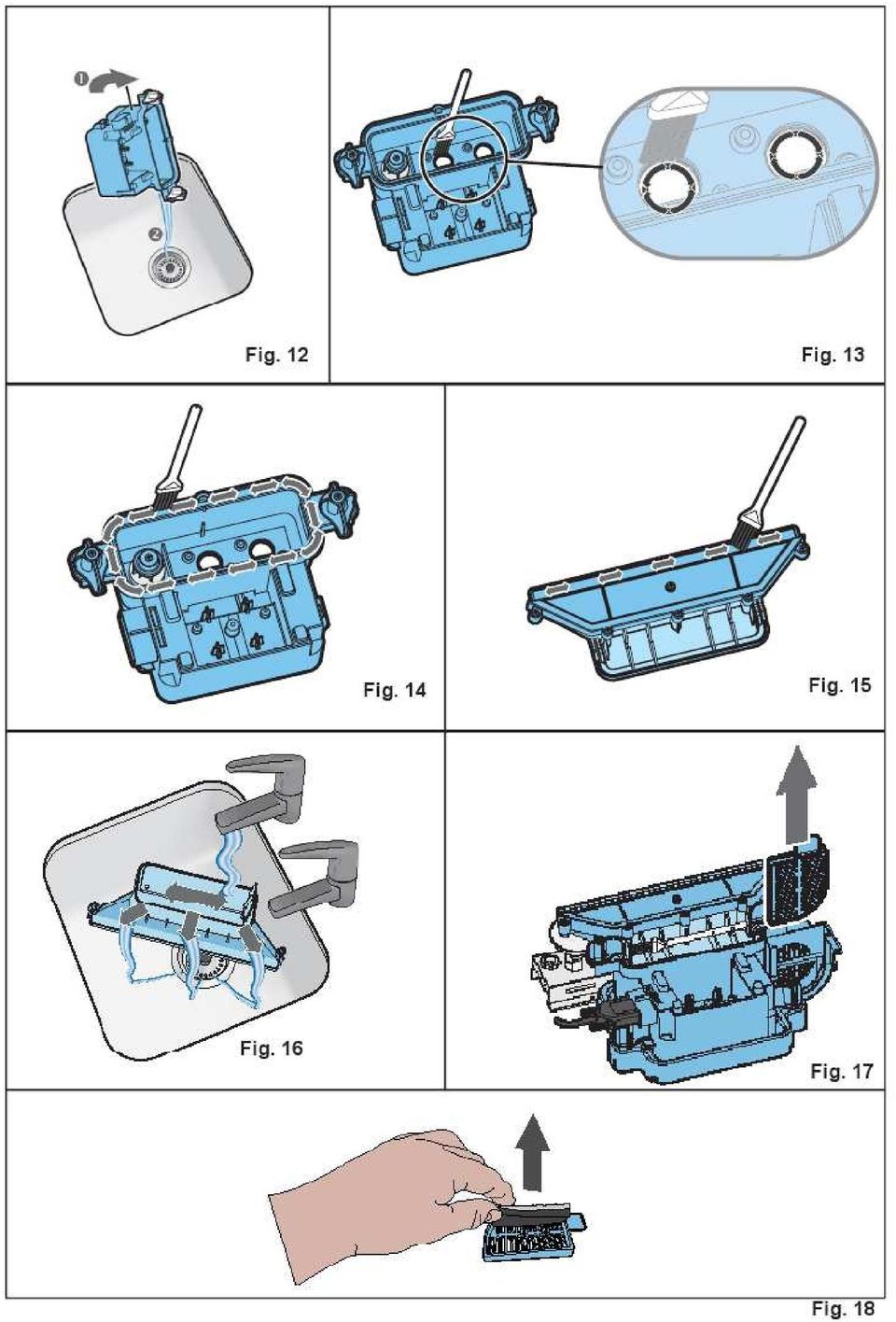 1

2

Fig. 12

Fig. 13

Fig. 14

Fig. 15

Fig. 16

Fig. 17

Fig. 18