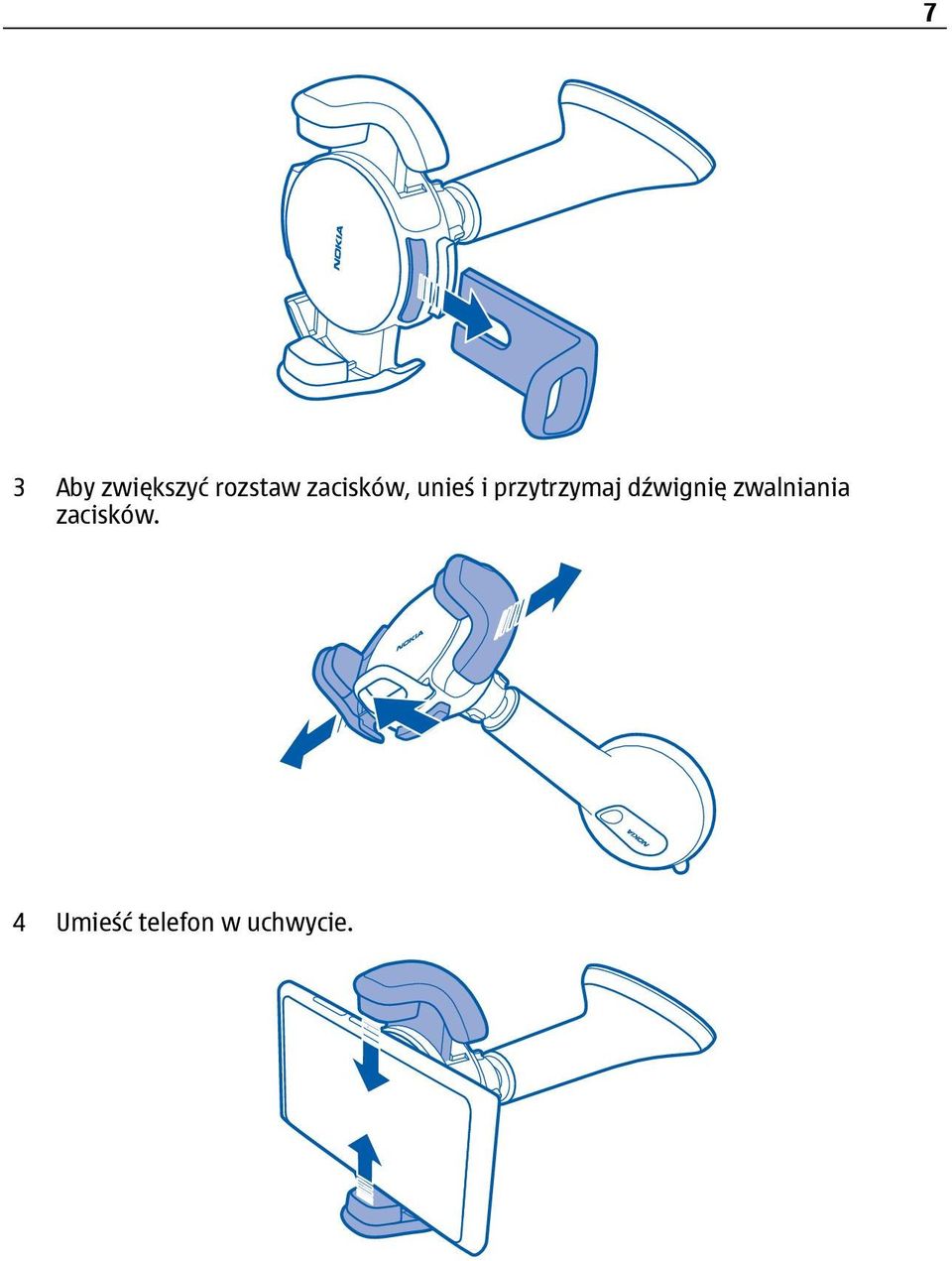 7

NOKIA

3 Aby zwiększyć rozstaw zacisków, unieś i przytrzymaj dźwignię zwalniania zacisków.

NOKIA

NOKIA

4 Umieść telefon w uchwycie.