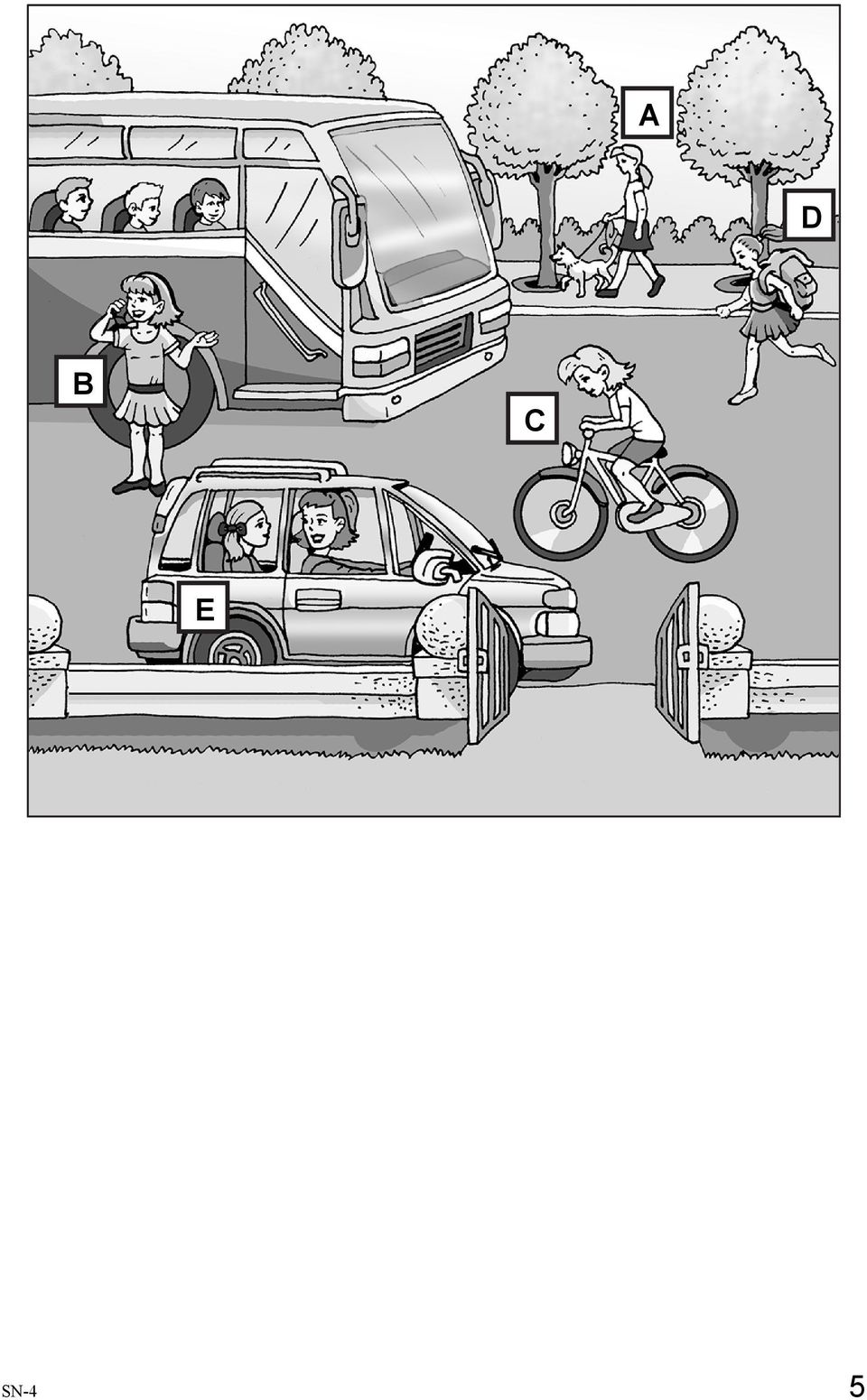 A

D

B

C

E

SN-4

5