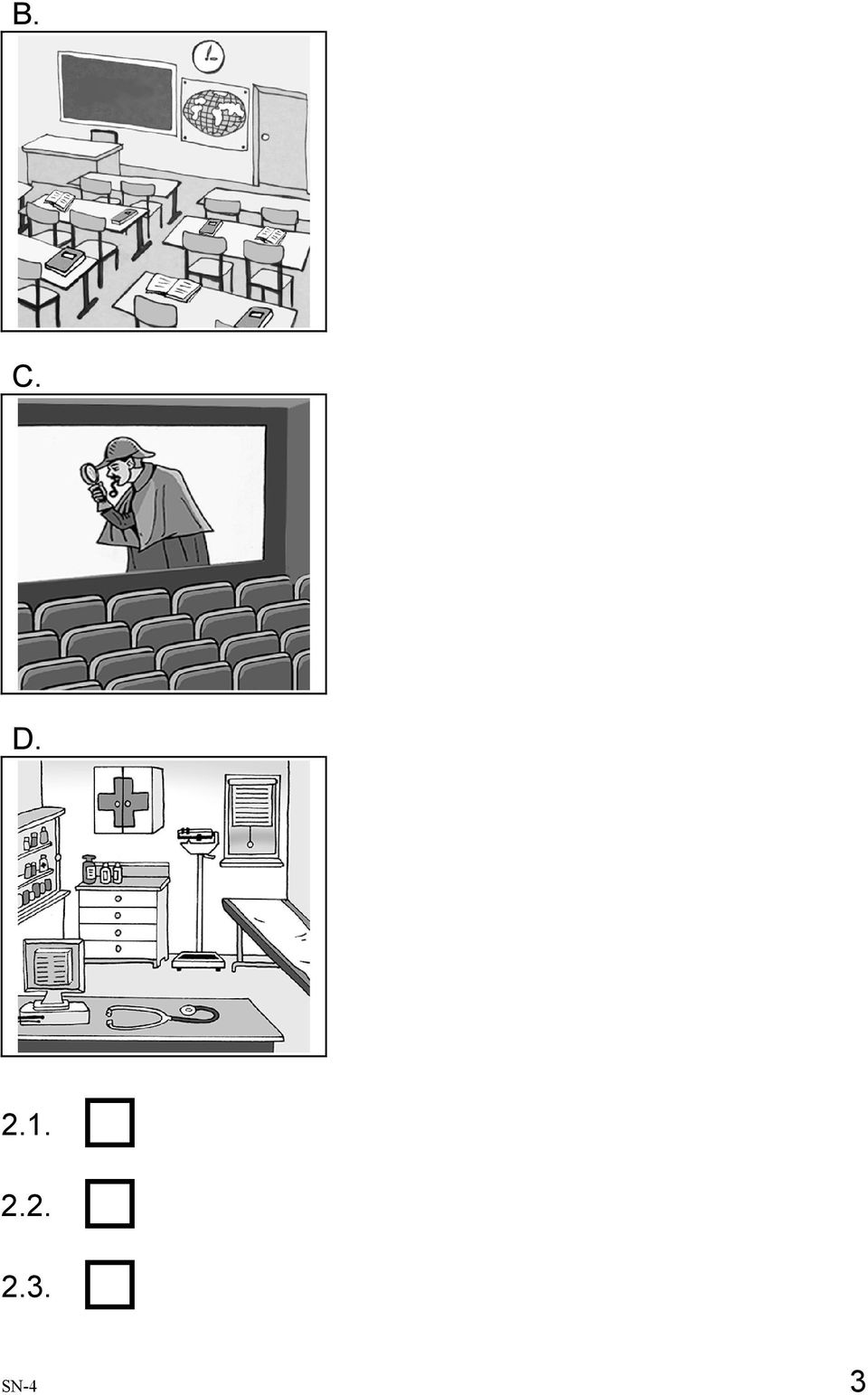 B.

C.

D.

2.1.

2.2.

2.3.

SN-4

3