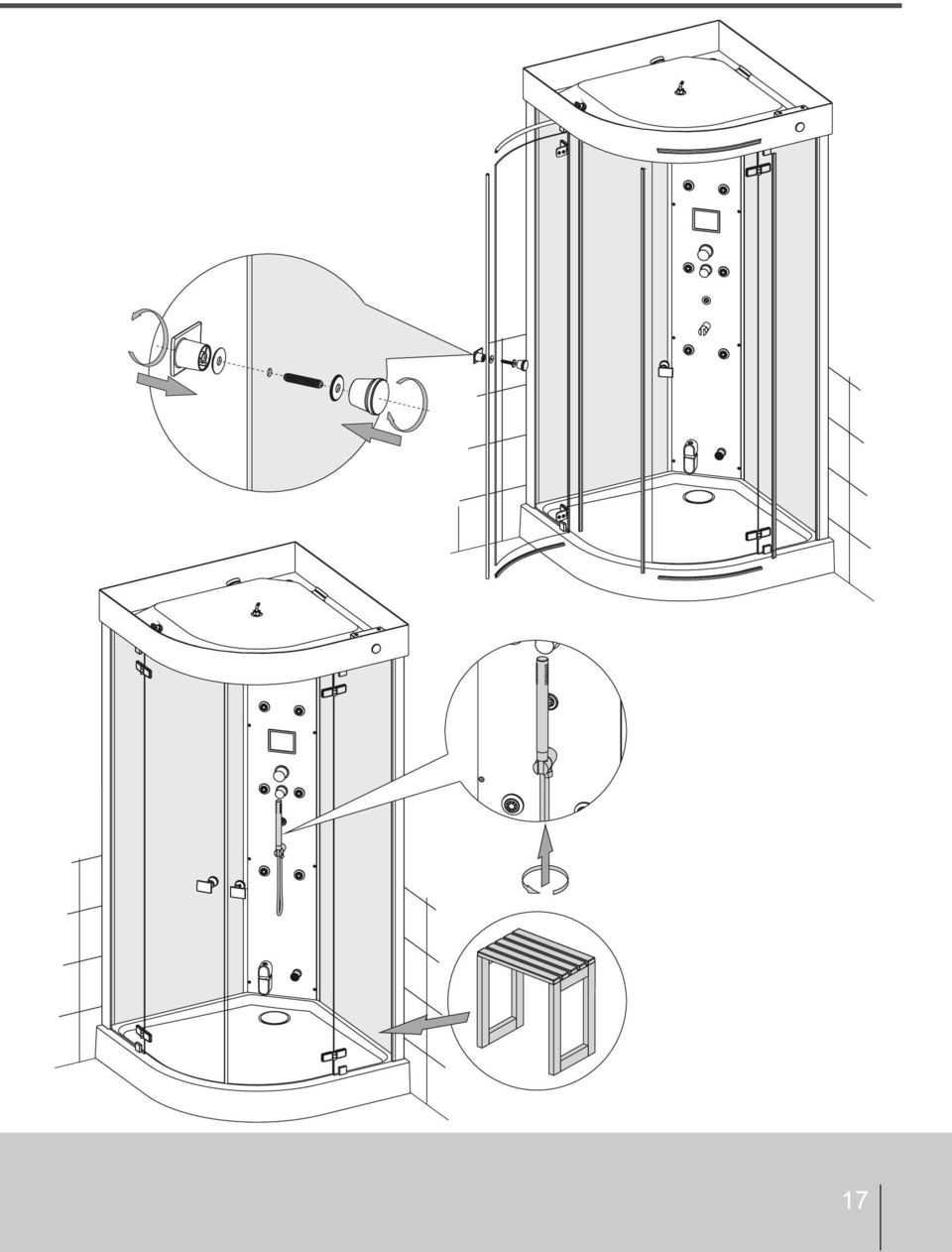 17