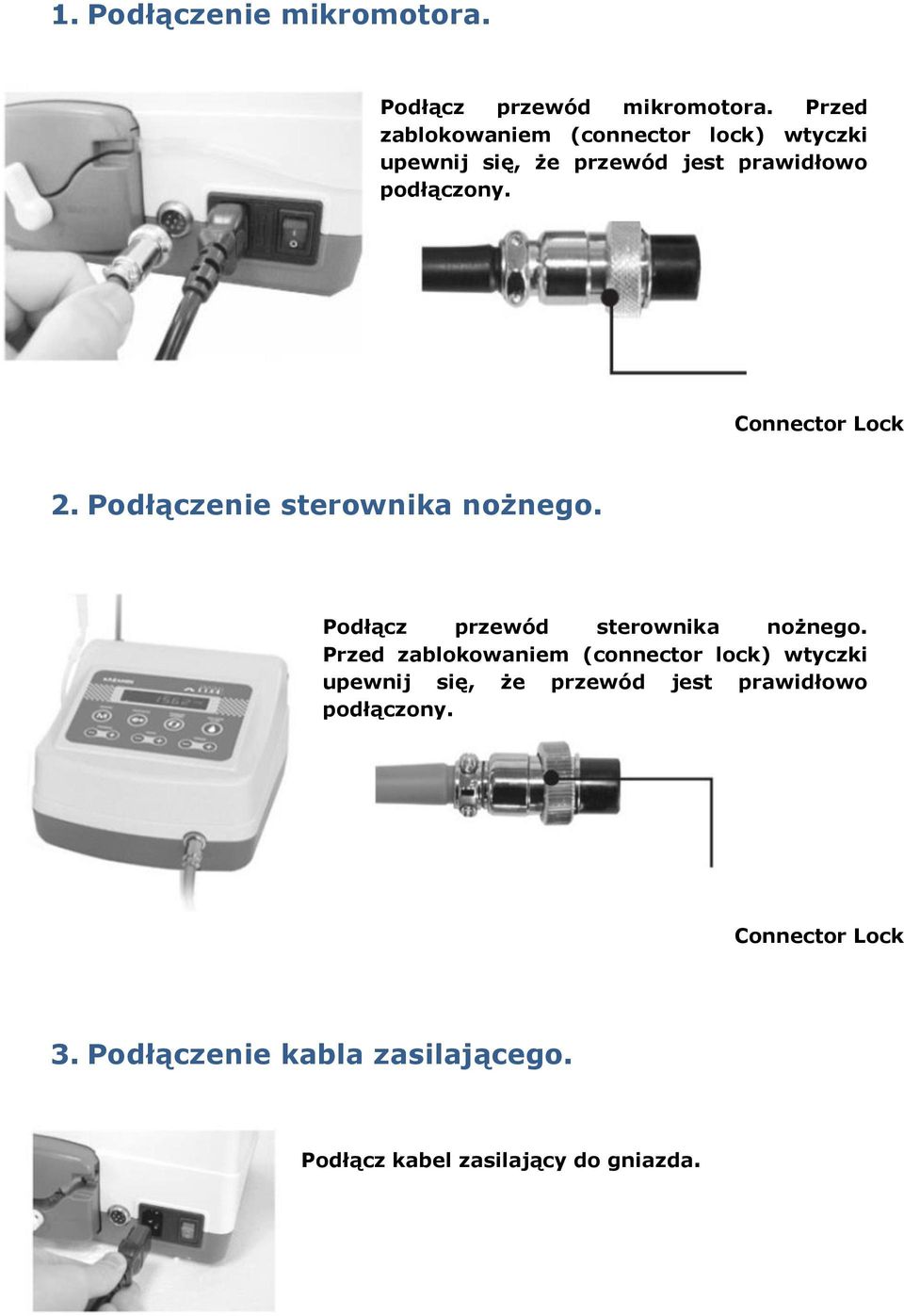 1. Podłączenie mikromotora.

Podłącz przewód mikromotora. Przed zablokowaniem (connector lock) wtyczki upewnij się, że przewód jest prawidłowo podłączony.

Connector Lock

2. Podłączenie sterownika nożnego.

Podłącz przewód sterownika nożnego. Przed zablokowaniem (connector lock) wtyczki upewnij się, że przewód jest prawidłowo podłączony.

Connector Lock

3. Podłączenie kabla zasilającego.

Podłącz kabel zasilający do gniazda.