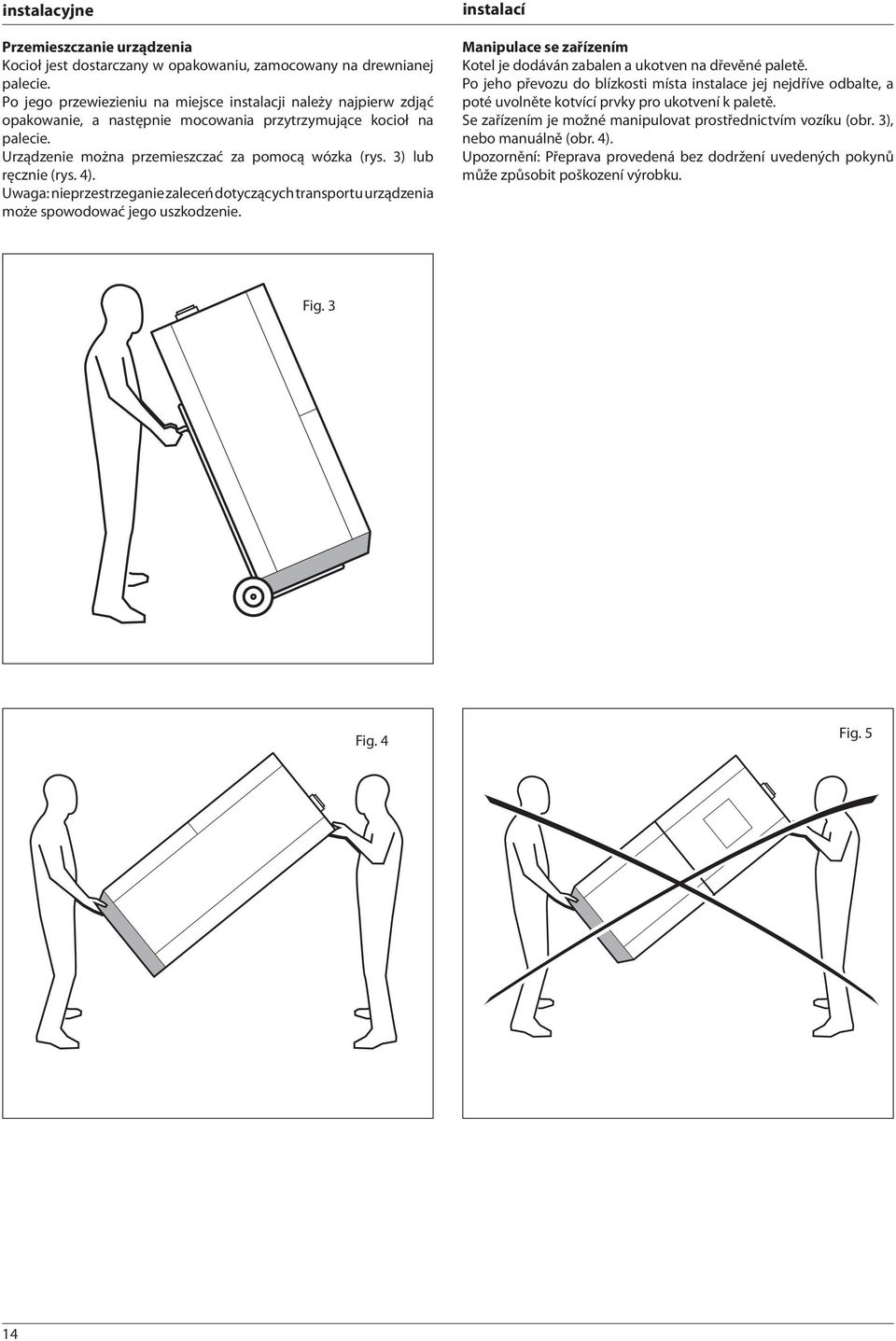 instalacyjne

Przemieszczanie urządzenia
Kocioł jest dostarczany w opakowaniu, zamocowany na drewnianej palecie.
Po jego przewiezieniu na miejsce instalacji należy najpierw zdjąć opakowanie, a następnie mocowania przytrzymujące kocioł na palecie.
Urządzenie można przemieszczać za pomocą wózka (rys. 3) lub ręcznie (rys. 4).
Uwaga: nieprzestrzeganie zaleceń dotyczących transportu urządzenia może spowodować jego uszkodzenie.

instalací

Manipulace se zařízením
Kotel je dodáván zabalen a ukotven na dřevěné paletě.
Po jeho převozu do blízkosti místa instalace jej nejdříve odbalte, a poté uvolněte kotvící prvky pro ukotvení k paletě.
Se zařízením je možné manipulovat prostřednictvím vozíku (obr. 3), nebo manuálně (obr. 4).
Upozornění: Přeprava provedená bez dodržení uvedených pokynů může způsobit poškození výrobku.

Fig. 3

Fig. 4

Fig. 5

14