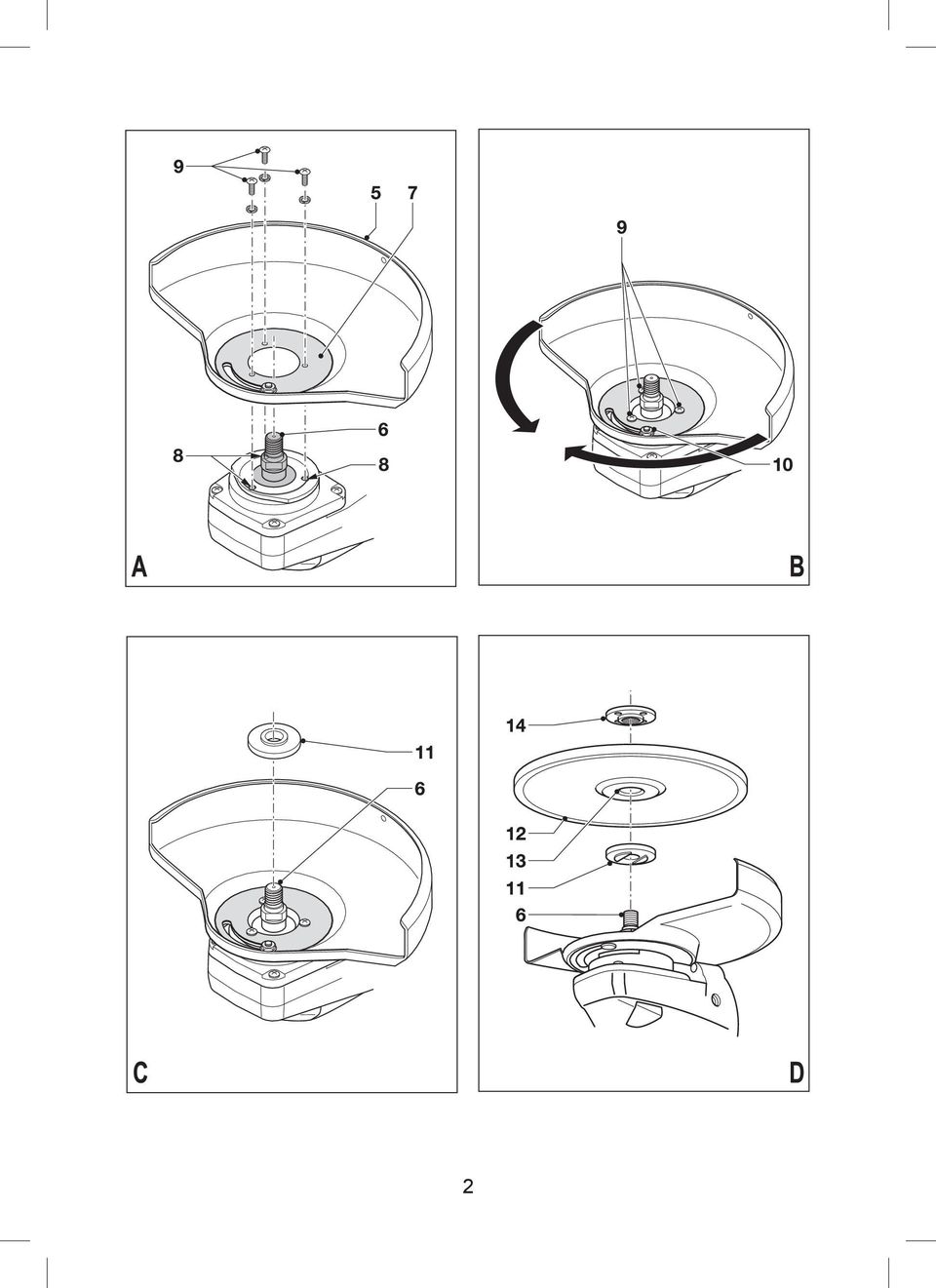 9
5
7
6
8
8
A

9
10
B

11
6
C

14
12
13
11
6
D

2