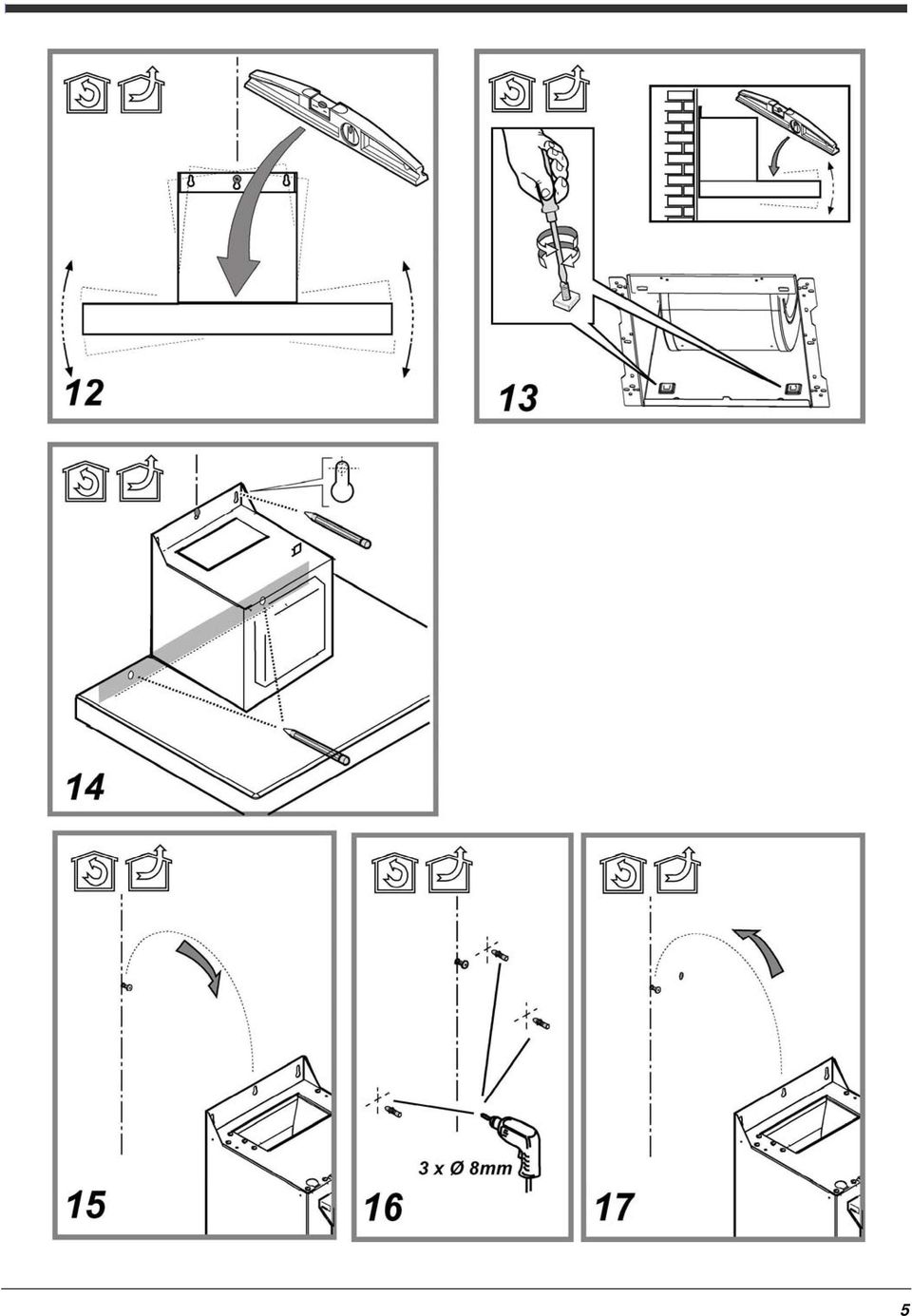 12

13

14

15

3 x Ø 8mm

16

17

5