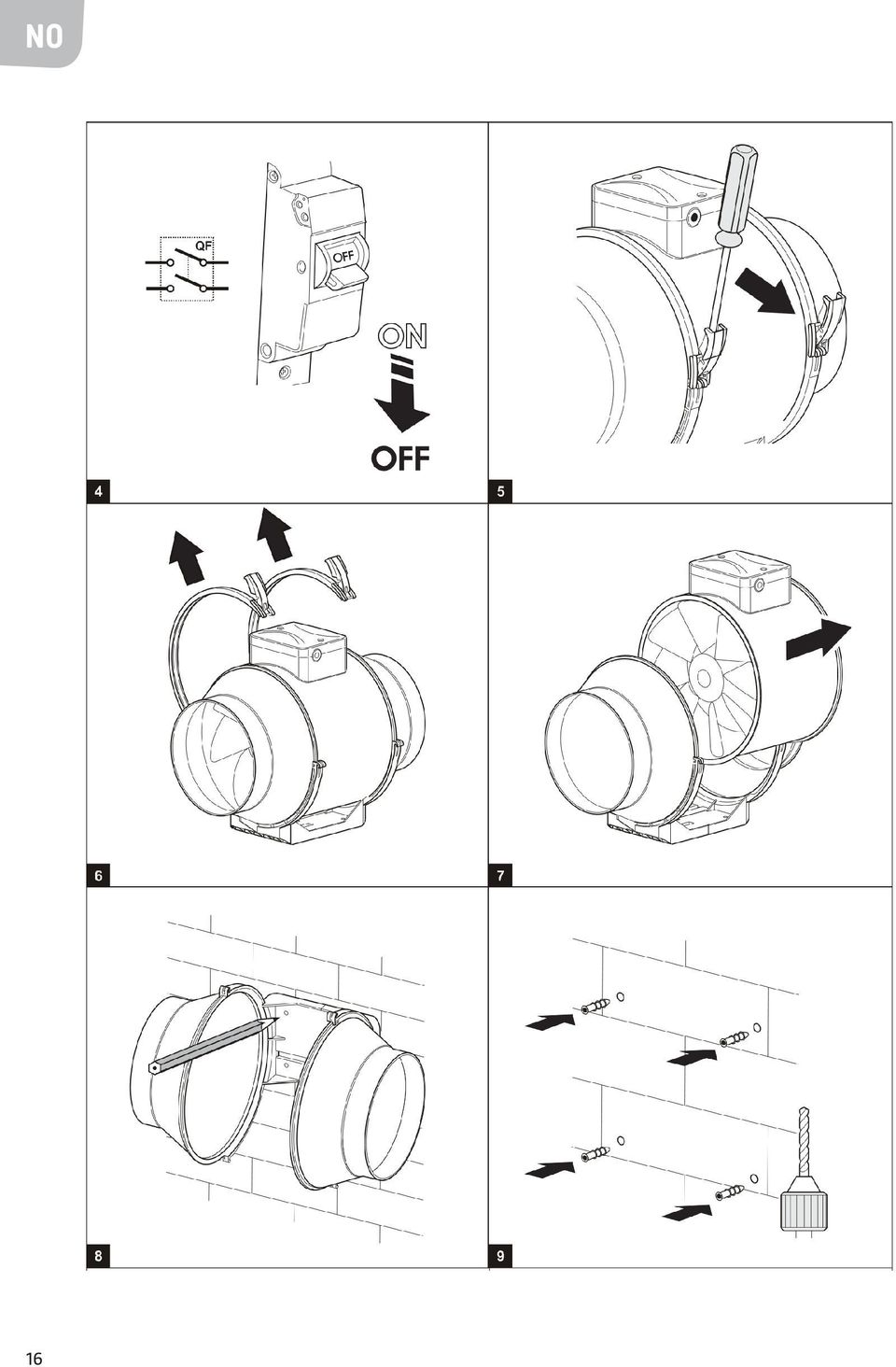 NO

QF

OFF

ON

OFF

4

5

6

7

8

9

16