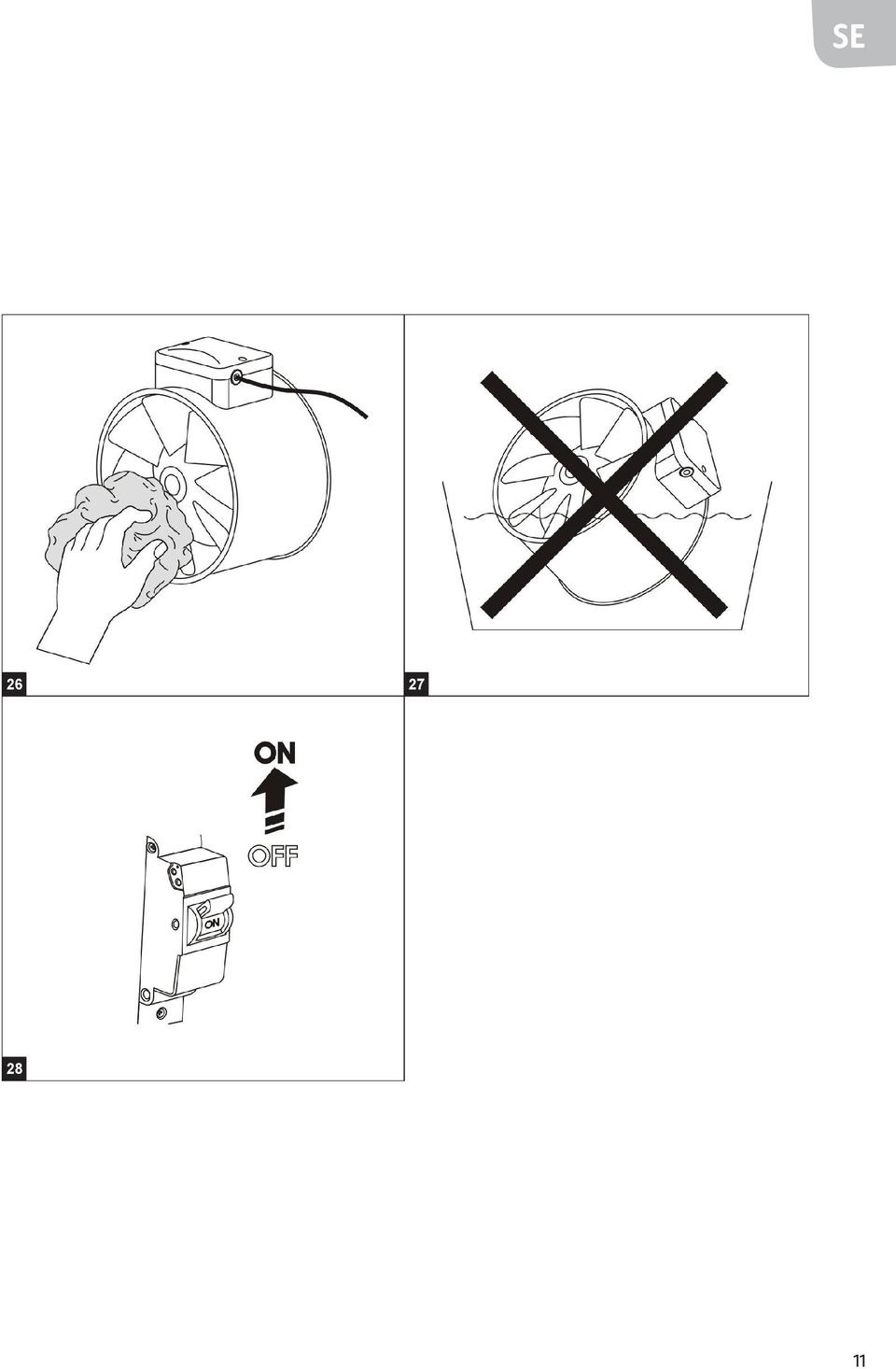 SE

26

27

ON

OFF

ON

28

11