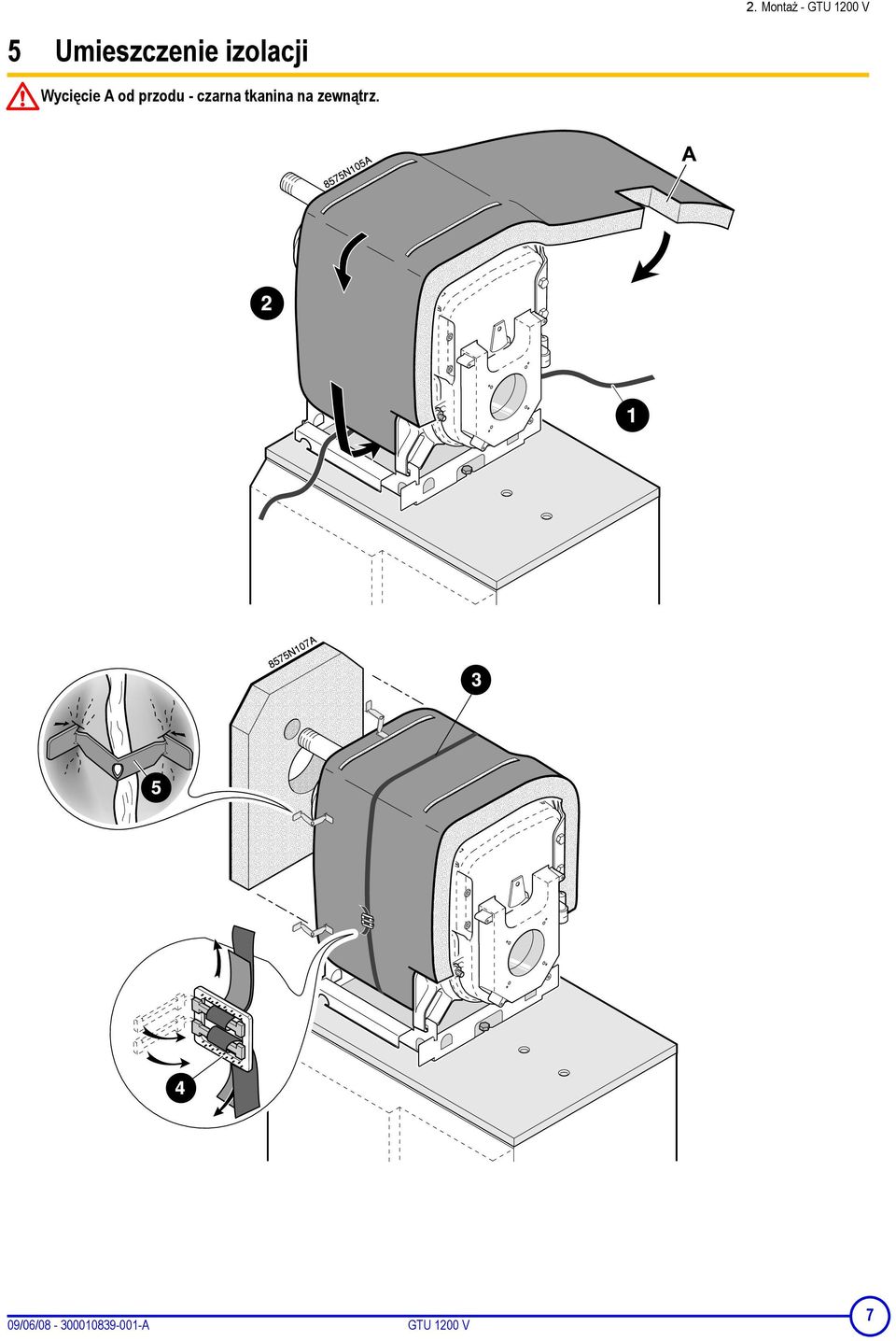 2. Montaż - GTU 1200 V

5 Umieszczenie izolacji

Wycięcie A od przodu - czarna tkanina na zewnątrz.

8575N105A

A

2

1

8575N107A

3

5

4

09/06/08 - 300010839-001-A

GTU 1200 V

7