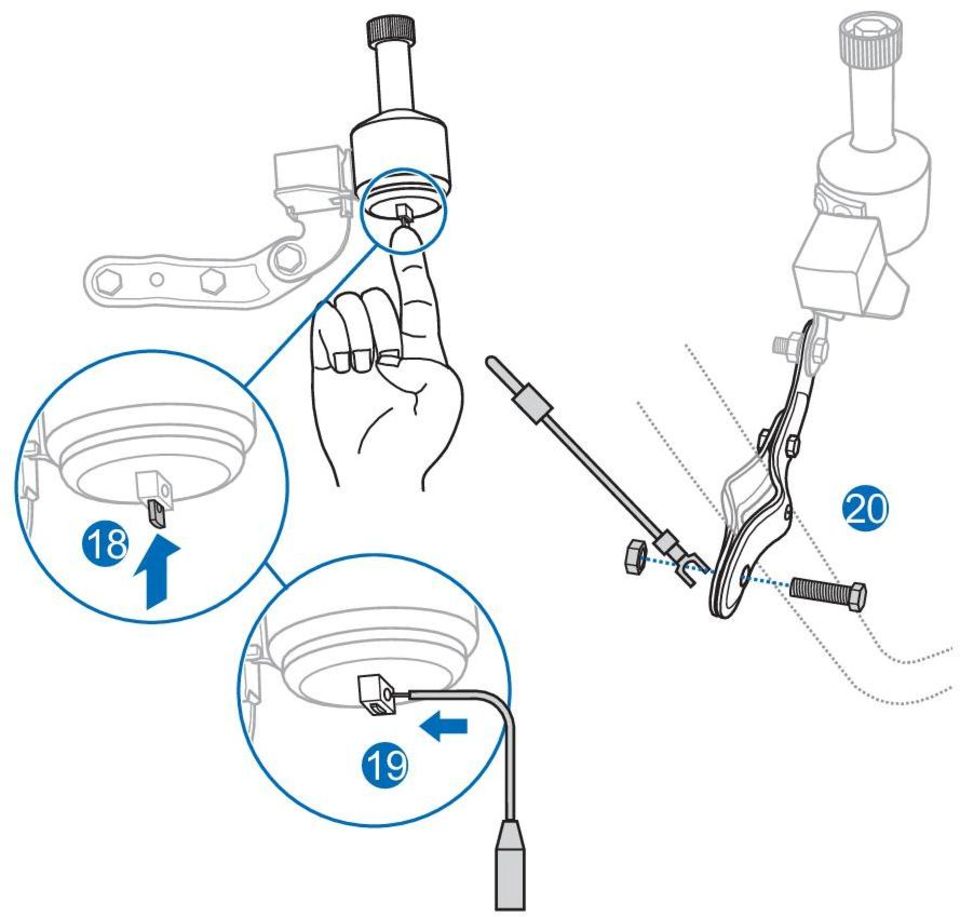 18

19

20