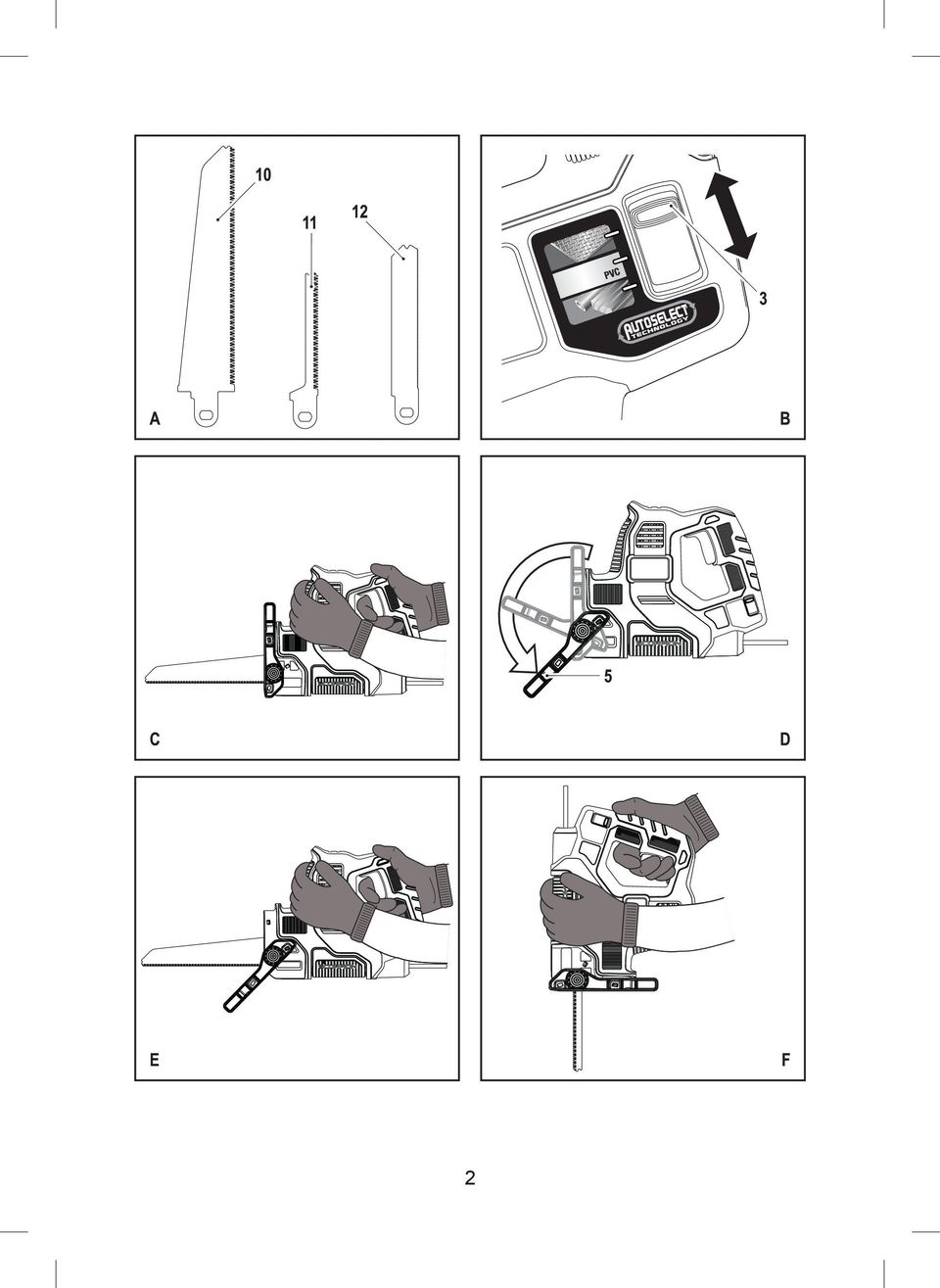 10
11
12
A

PVC
AUTOSELECT
TECHNOLOGY
3
B

C

5
D

E

F

2