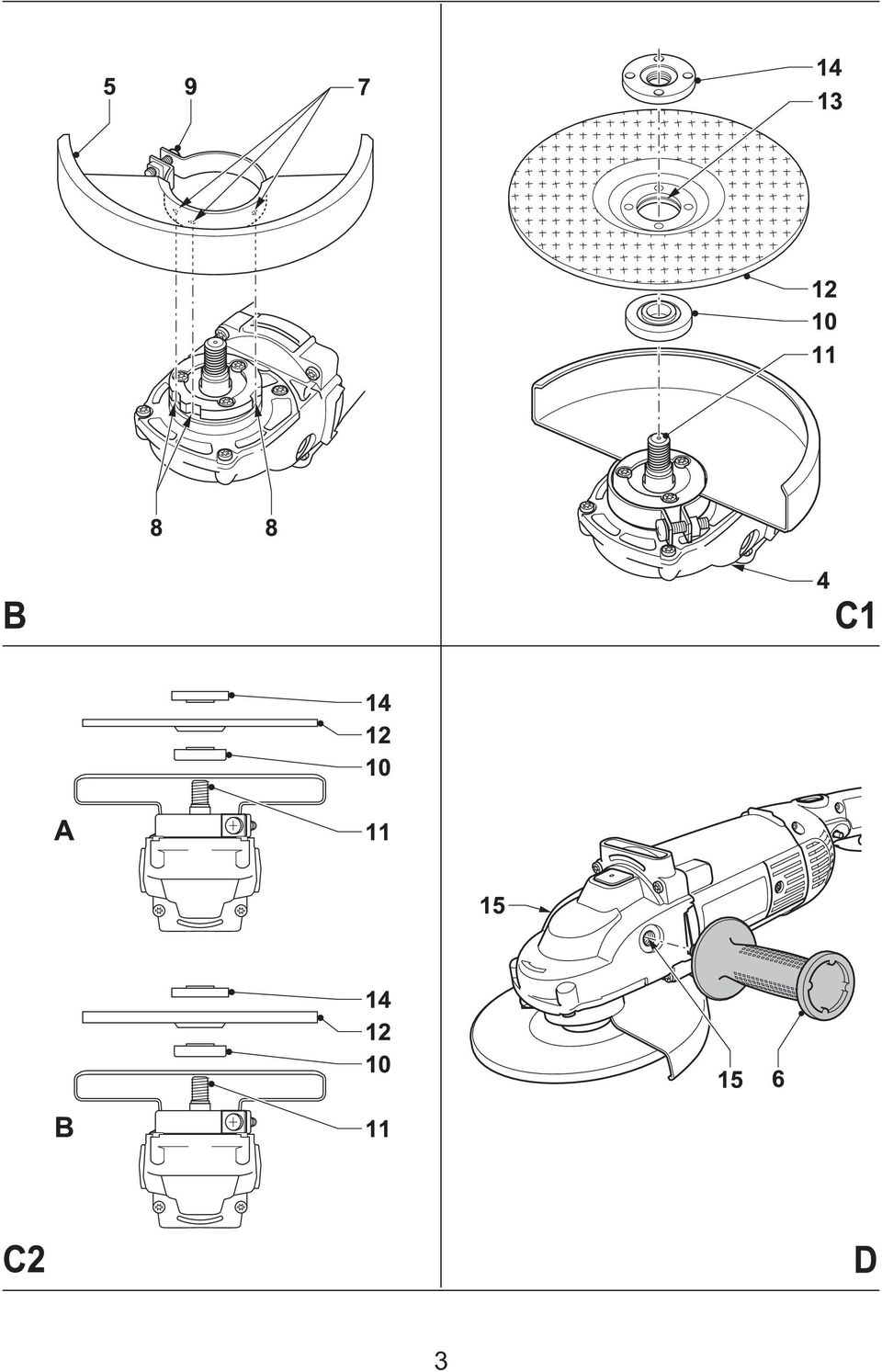 5 9 7

8 8

B

14
13
12
10
11

4
C1

14
12
10
A 11

14
12
10
B 11

C2

15

15 6

D

3