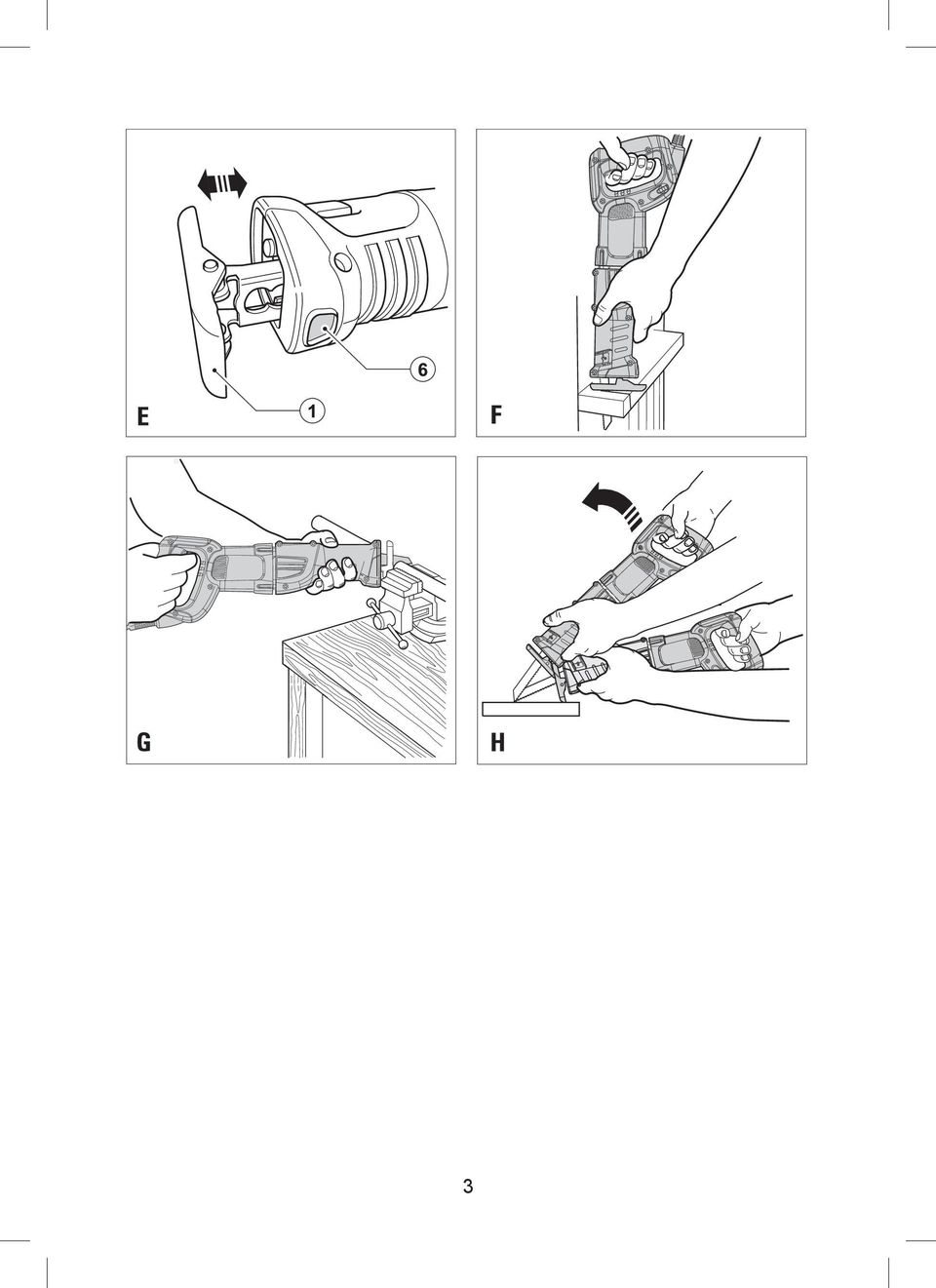 6

E

1

F

G

H

3